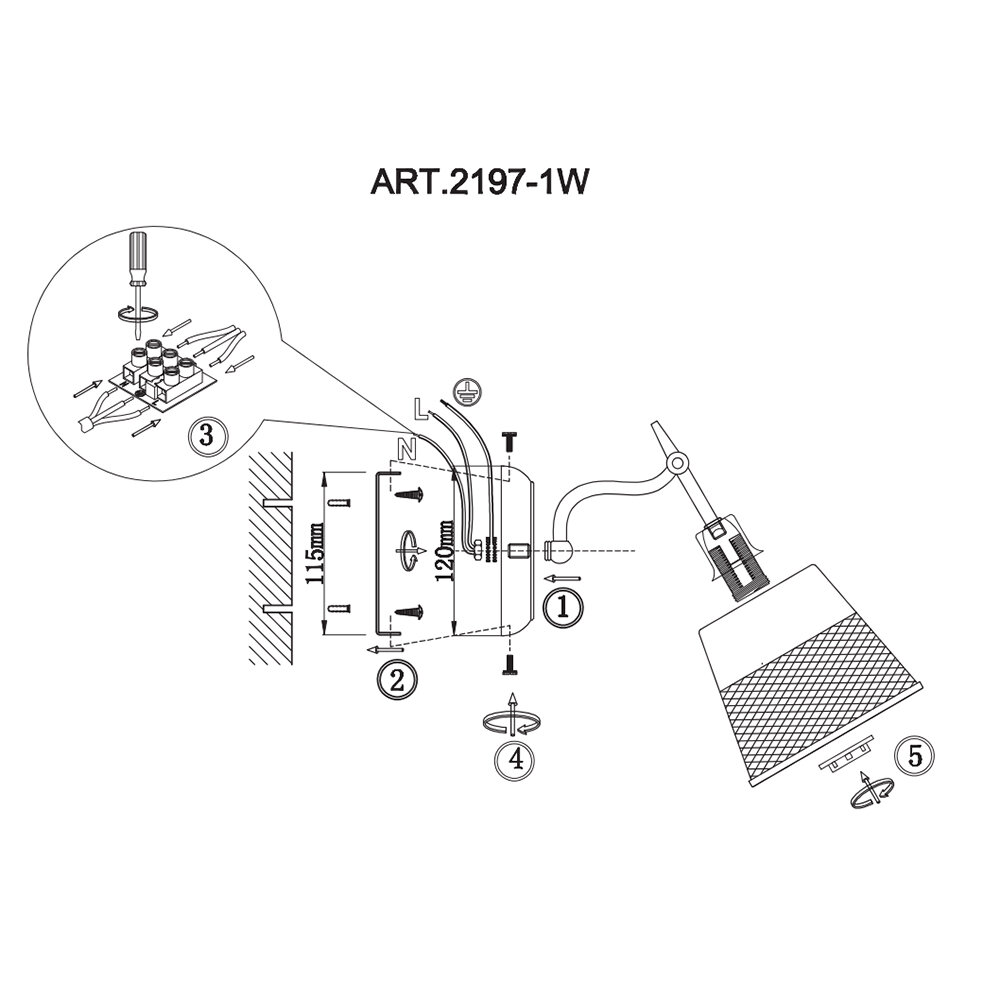 ART.2197-1W

3

L

N

115mm

120mm

1

2

4

5