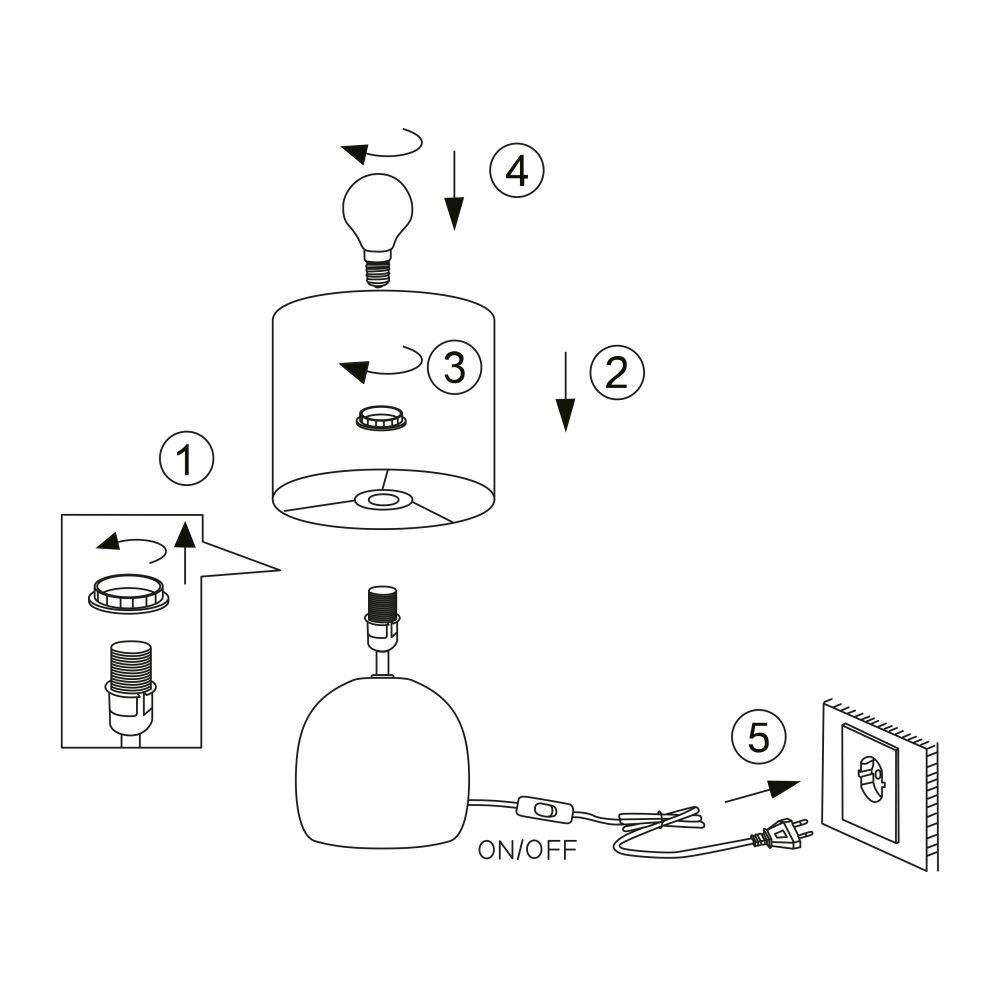 4

3

2

1

5

ON/OFF