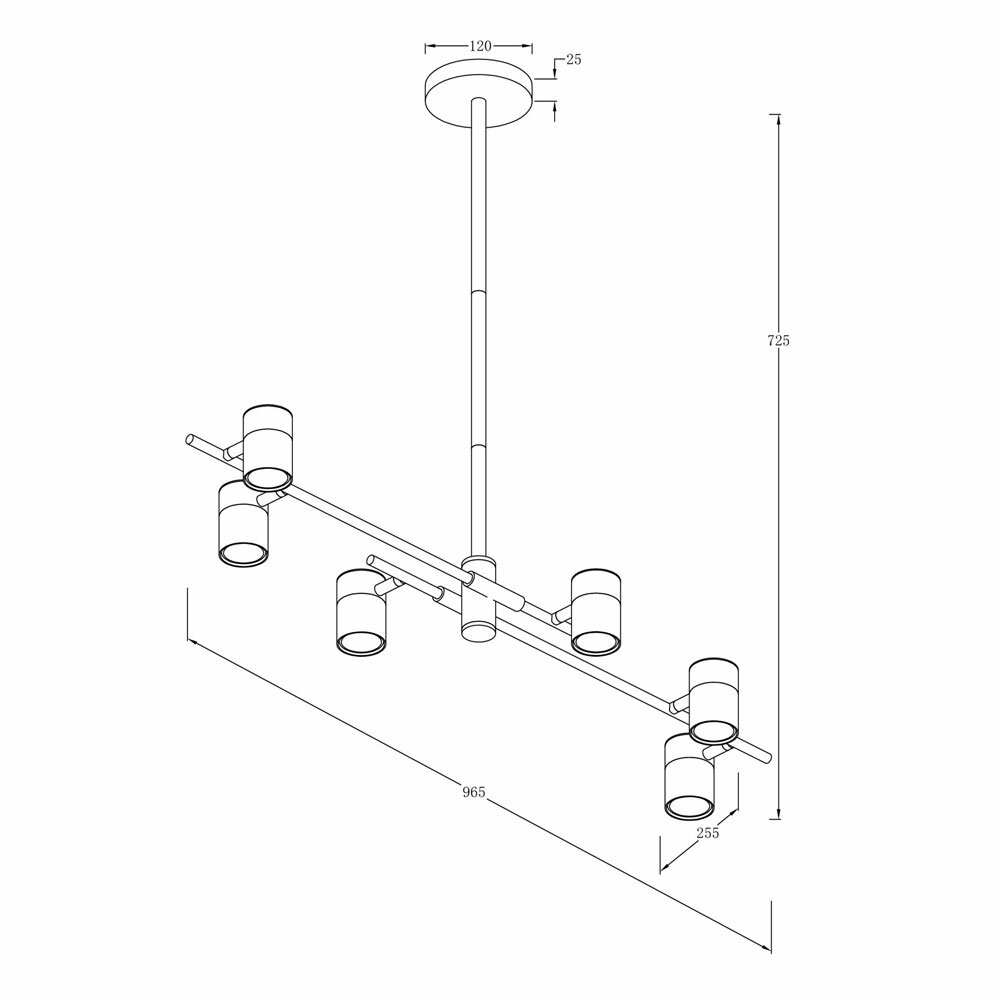 120
25
725
965
255