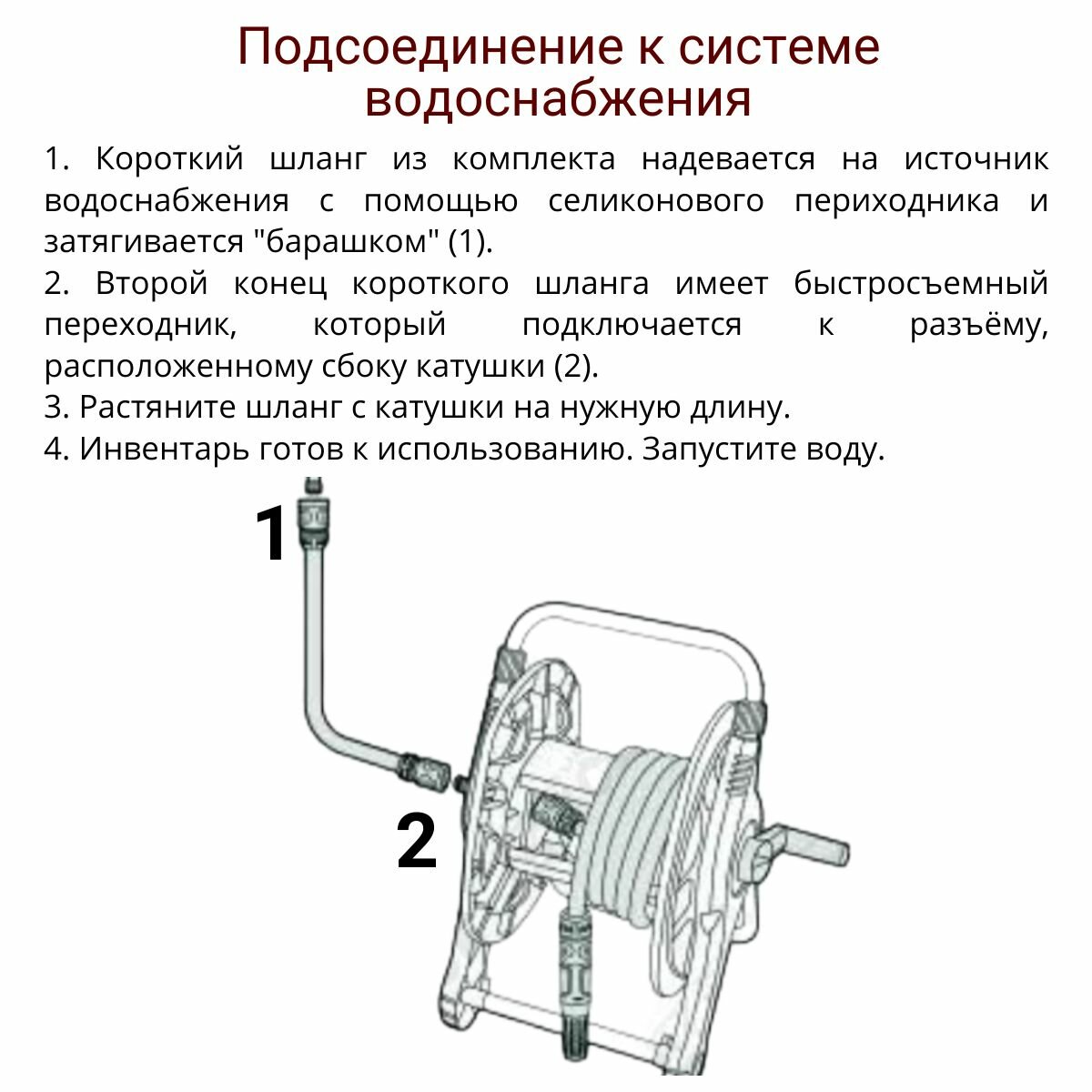 Подсоединение к системе водоснабжения

1. Короткий шланг из комплекта надевается на источник водоснабжения с помощью селиконового периходника и затягивается "барашком" (1).
2. Второй конец короткого шланга имеет быстросъемный переходник, который подключается к разъёму, расположенному сбоку катушки (2).
3. Растяните шланг с катушки на нужную длину.
4. Инвентарь готов к использованию. Запустите воду.

1

2