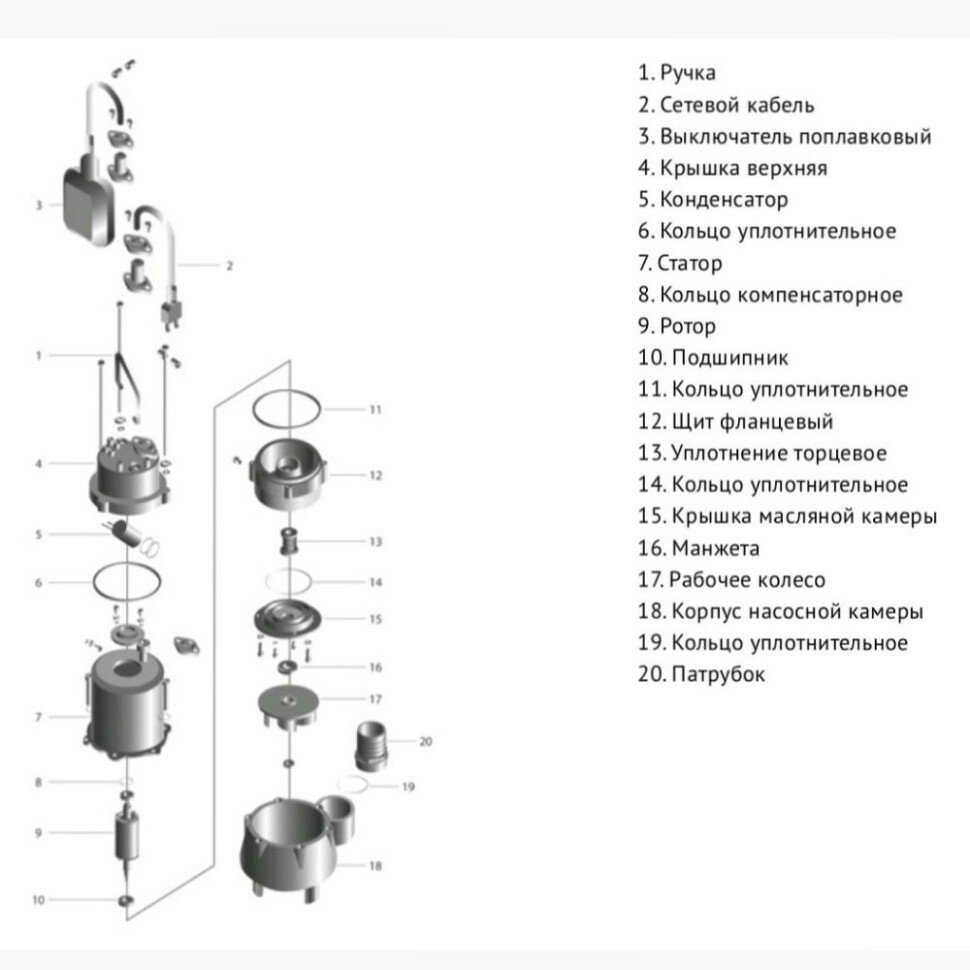 3
2
1
4
5
6
7
8
9
10
11
12
13
14
15
16
17
20
19
18

1. Ручка
2. Сетевой кабель
3. Выключатель поплавковый
4. Крышка верхняя
5. Конденсатор
6. Кольцо уплотнительное
7. Статор
8. Кольцо компенсаторное
9. Ротор
10. Подшипник
11. Кольцо уплотнительное
12. Щит фланцевый
13. Уплотнение торцевое
14. Кольцо уплотнительное
15. Крышка масляной камеры
16. Манжета
17. Рабочее колесо
18. Корпус насосной камеры
19. Кольцо уплотнительное
20. Патрубок