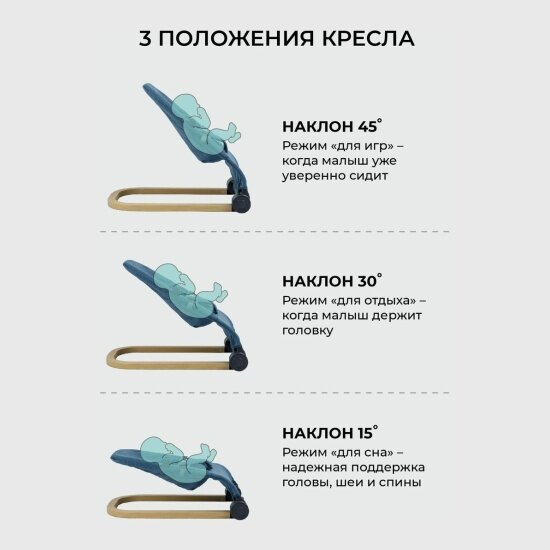 3 ПОЛОЖЕНИЯ КРЕСЛА

НАКЛОН 45°
Режим «для игр» – когда малыш уже уверенно сидит

НАКЛОН 30°
Режим «для отдыха» – когда малыш держит головку

НАКЛОН 15°
Режим «для сна» – надежная поддержка головы, шеи и спины