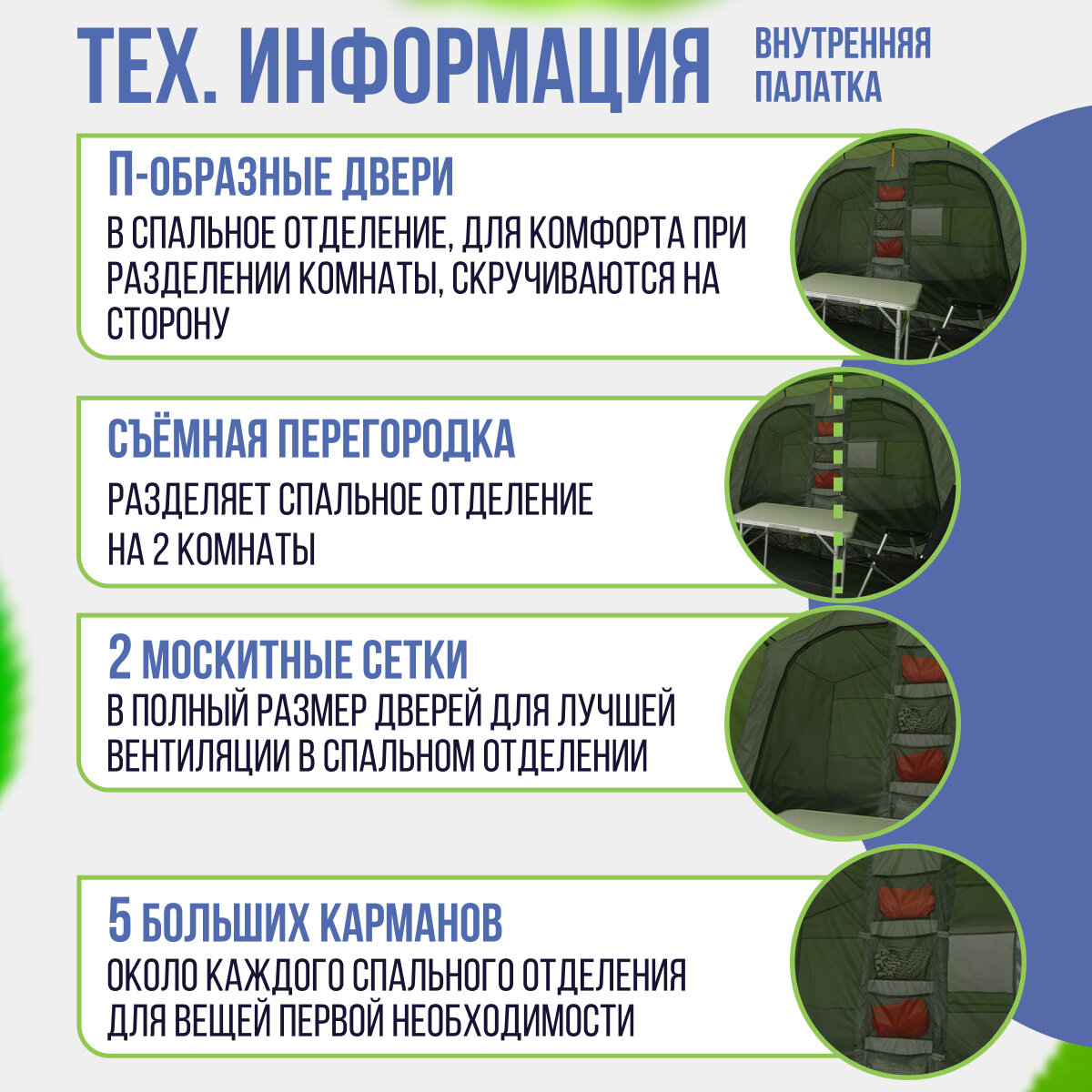 ТЕХ. ИНФОРМАЦИЯ

ВНУТРЕННЯЯ ПАЛАТКА

П-ОБРАЗНЫЕ ДВЕРИ

В СПАЛЬНОЕ ОТДЕЛЕНИЕ, ДЛЯ КОМФОРТА ПРИ РАЗДЕЛЕНИИ КОМНАТЫ, СКРУЧИВАЮТСЯ НА СТОРОНУ

СЪЁМНАЯ ПЕРЕГОРОДКА

РАЗДЕЛЯЕТ СПАЛЬНОЕ ОТДЕЛЕНИЕ НА 2 КОМНАТЫ

2 МОСКИТНЫЕ СЕТКИ

В ПОЛНЫЙ РАЗМЕР ДВЕРЕЙ ДЛЯ ЛУЧШЕЙ ВЕНТИЛЯЦИИ В СПАЛЬНОМ ОТДЕЛЕНИИ

5 БОЛЬШИХ КАРМАНОВ

ОКОЛО КАЖДОГО СПАЛЬНОГО ОТДЕЛЕНИЯ ДЛЯ ВЕЩЕЙ ПЕРВОЙ НЕОБХОДИМОСТИ