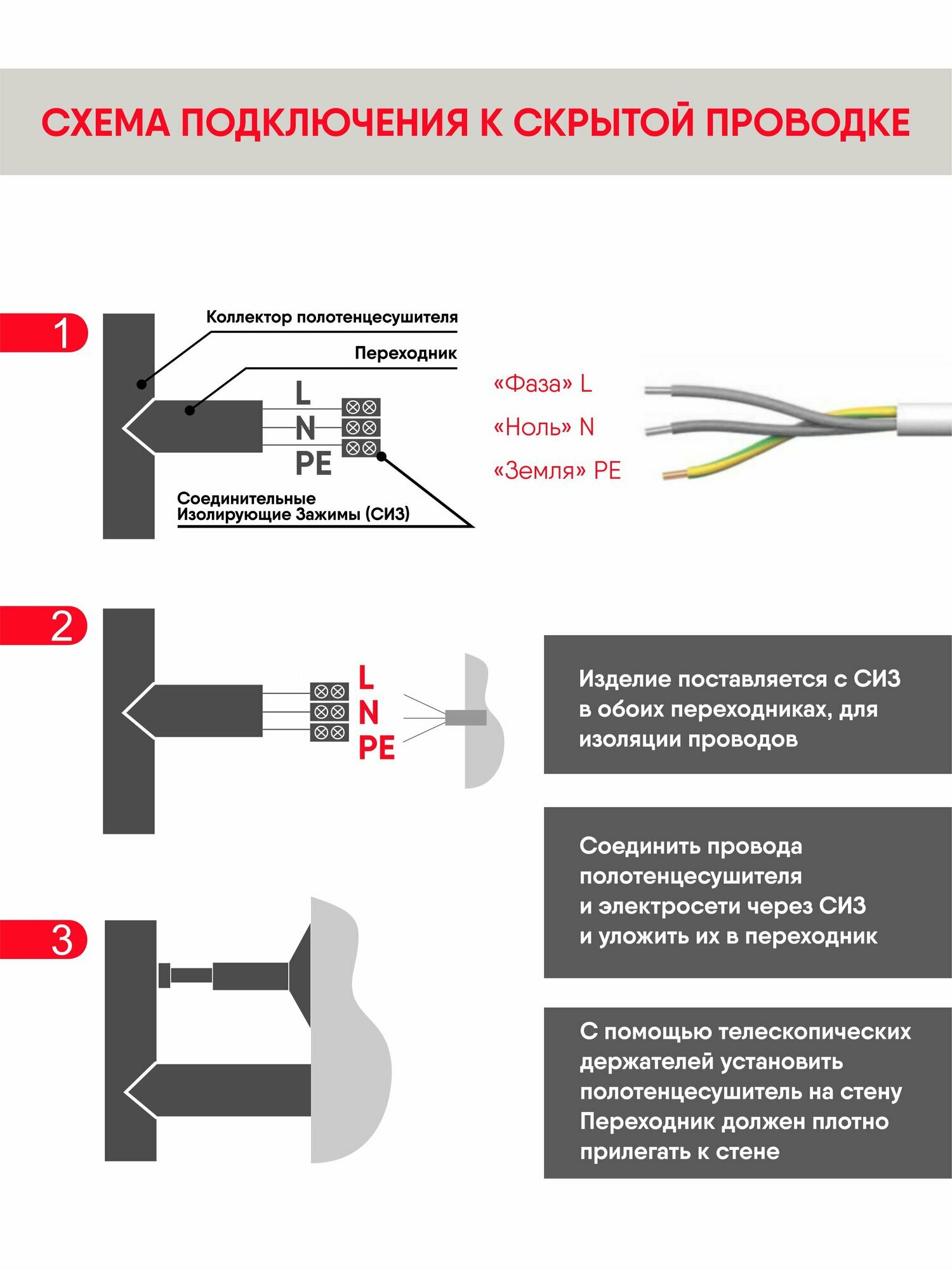 СХЕМА ПОДКЛЮЧЕНИЯ К СКРЫТОЙ ПРОВОДКЕ

1

Коллектор полотенцесушителя

Переходник

L
N
PE

Соединительные Изолирующие Зажимы (СИЗ)

«Фаза» L
«Ноль» N
«Земля» PE

2

L
N
PE

Изделие поставляется с СИЗ в обоих переходниках, для изоляции проводов

Соединить провода полотенцесушителя и электросети через СИЗ и уложить их в переходник

3

С помощью телескопических держателей установить полотенцесушитель на стену Переходник должен плотно прилегать к стене