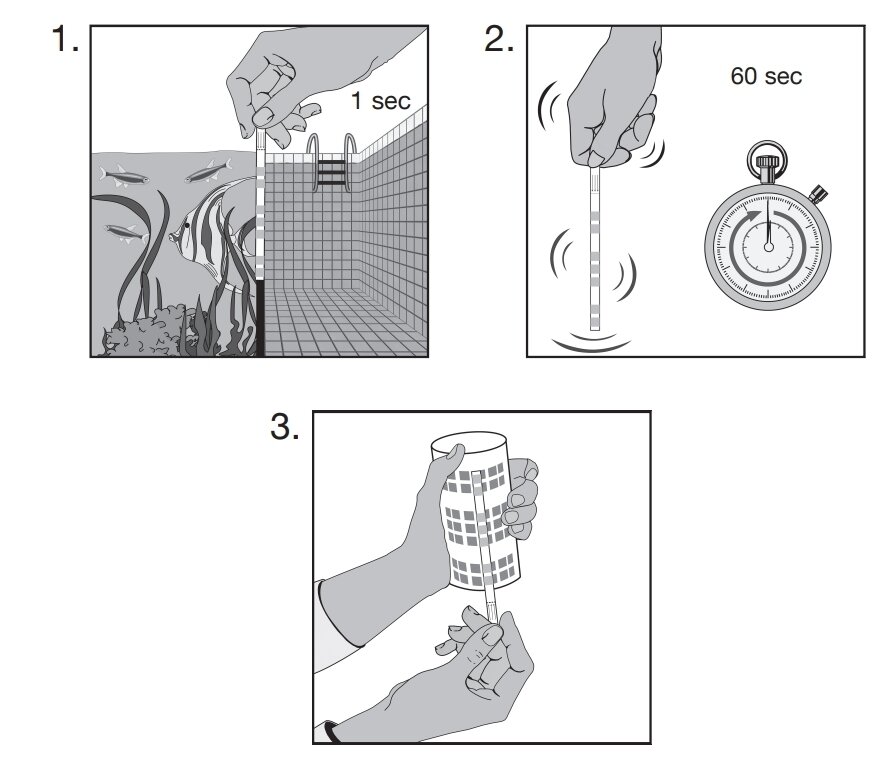 1.

1 sec

2.

60 sec

3.