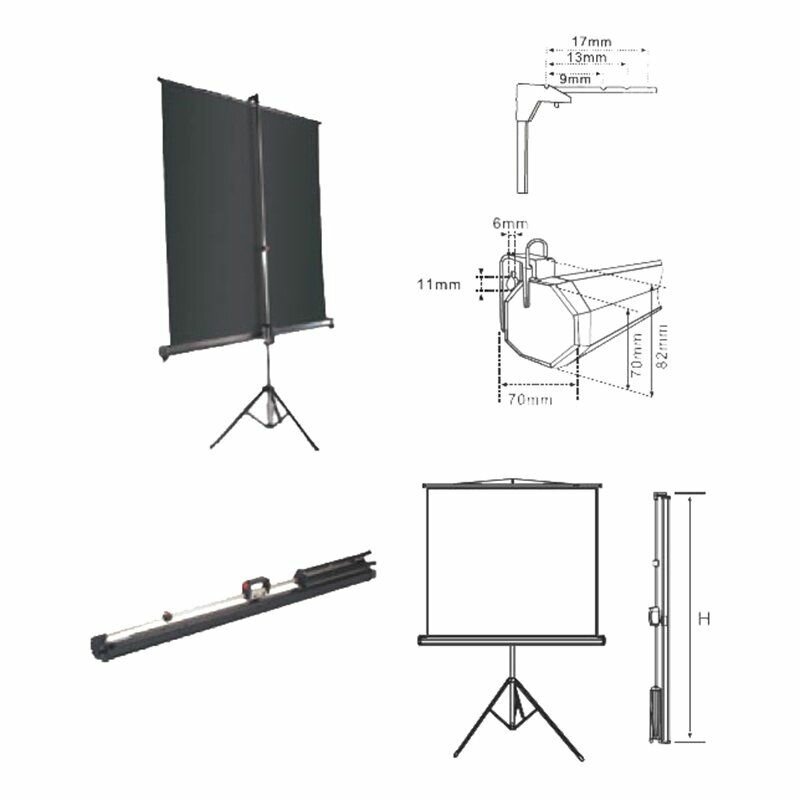 17mm
13mm
9mm
6mm
11mm
70mm
82mm
70mm
H