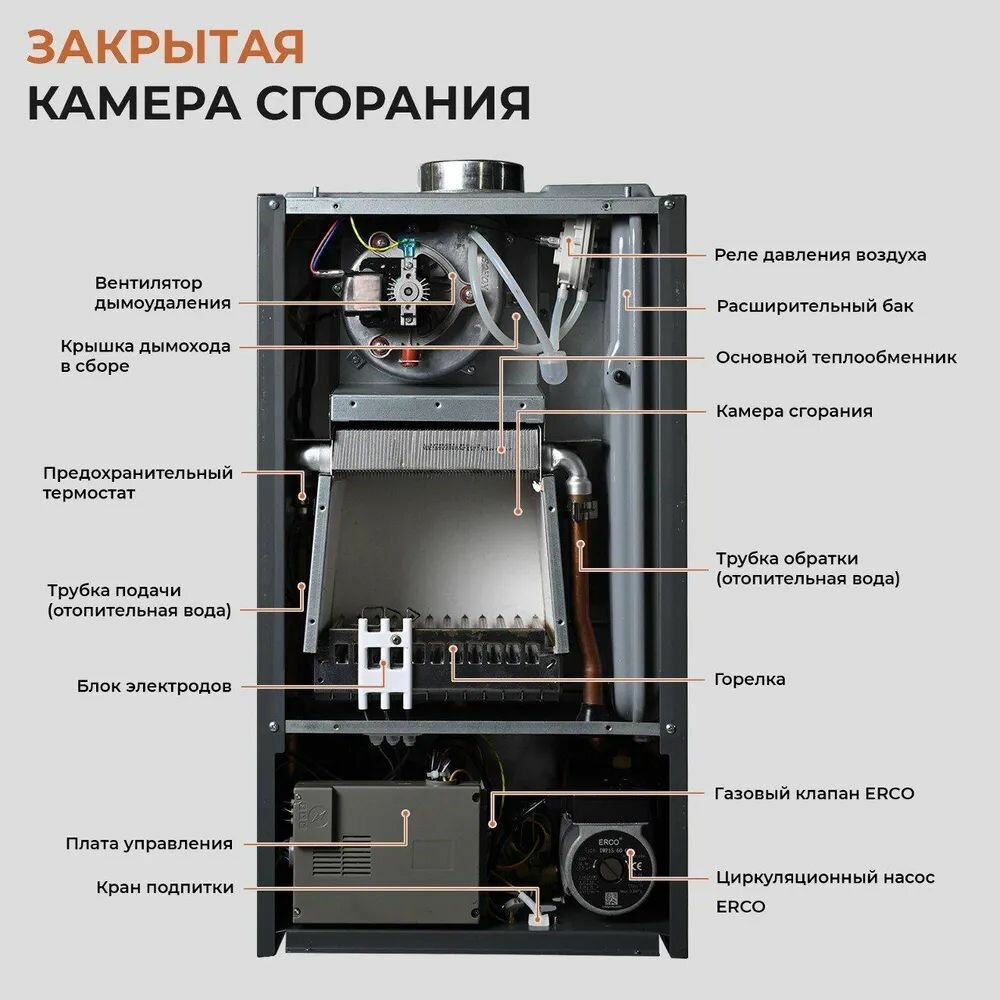 ЗАКРЫТАЯ
КАМЕРА СГОРАНИЯ

Вентилятор дымоудаления

Крышка дымохода в сборе

Предохранительный термостат

Трубка подачи (отопительная вода)

Блок электродов

Плата управления

Кран подпитки

Реле давления воздуха

Расширительный бак

Основной теплообменник

Камера сгорания

Трубка обратки (отопительная вода)

Горелка

Газовый клапан ERCO

Циркуляционный насос ERCO

ERCO