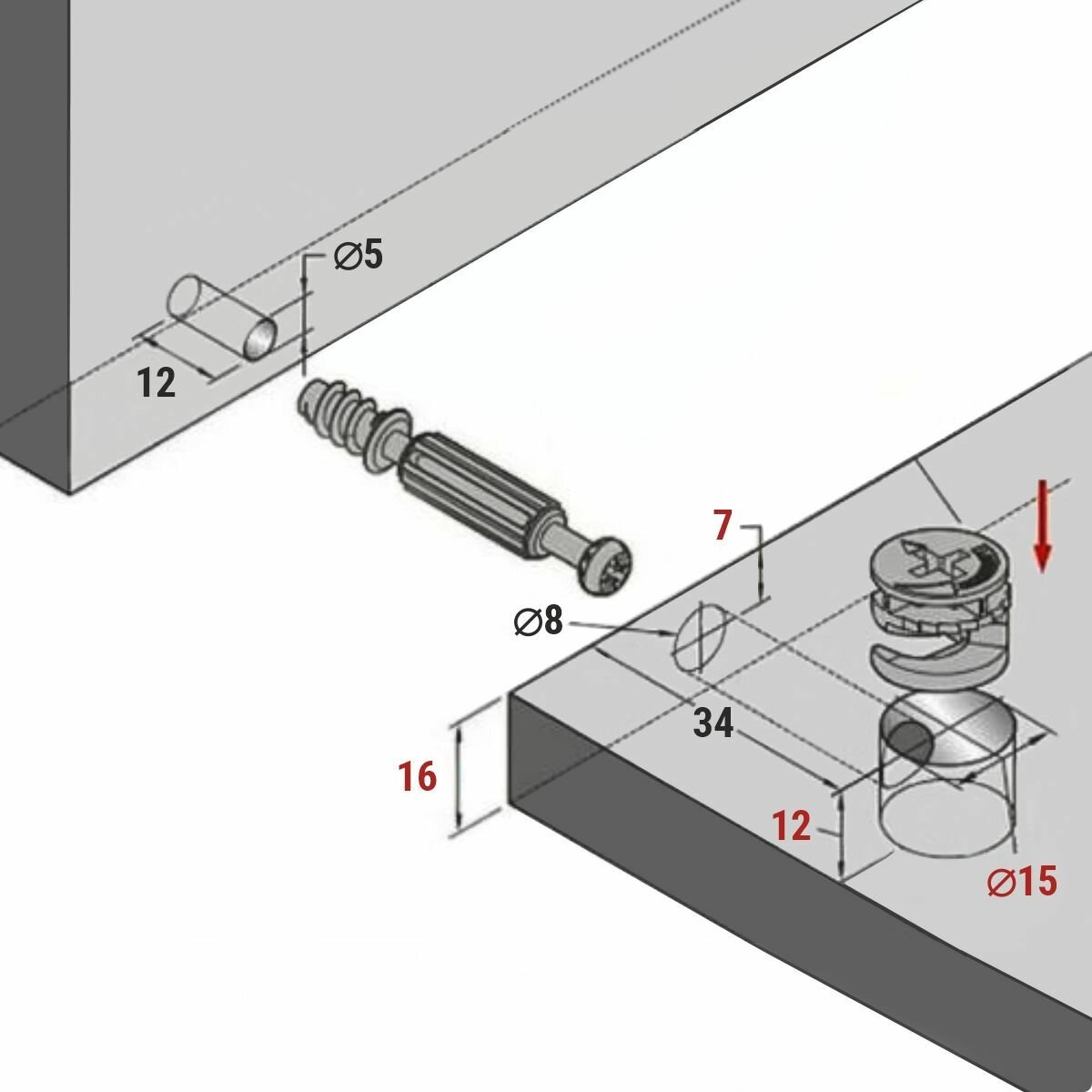 ∅5

12

7

∅8

34

16

12

∅15