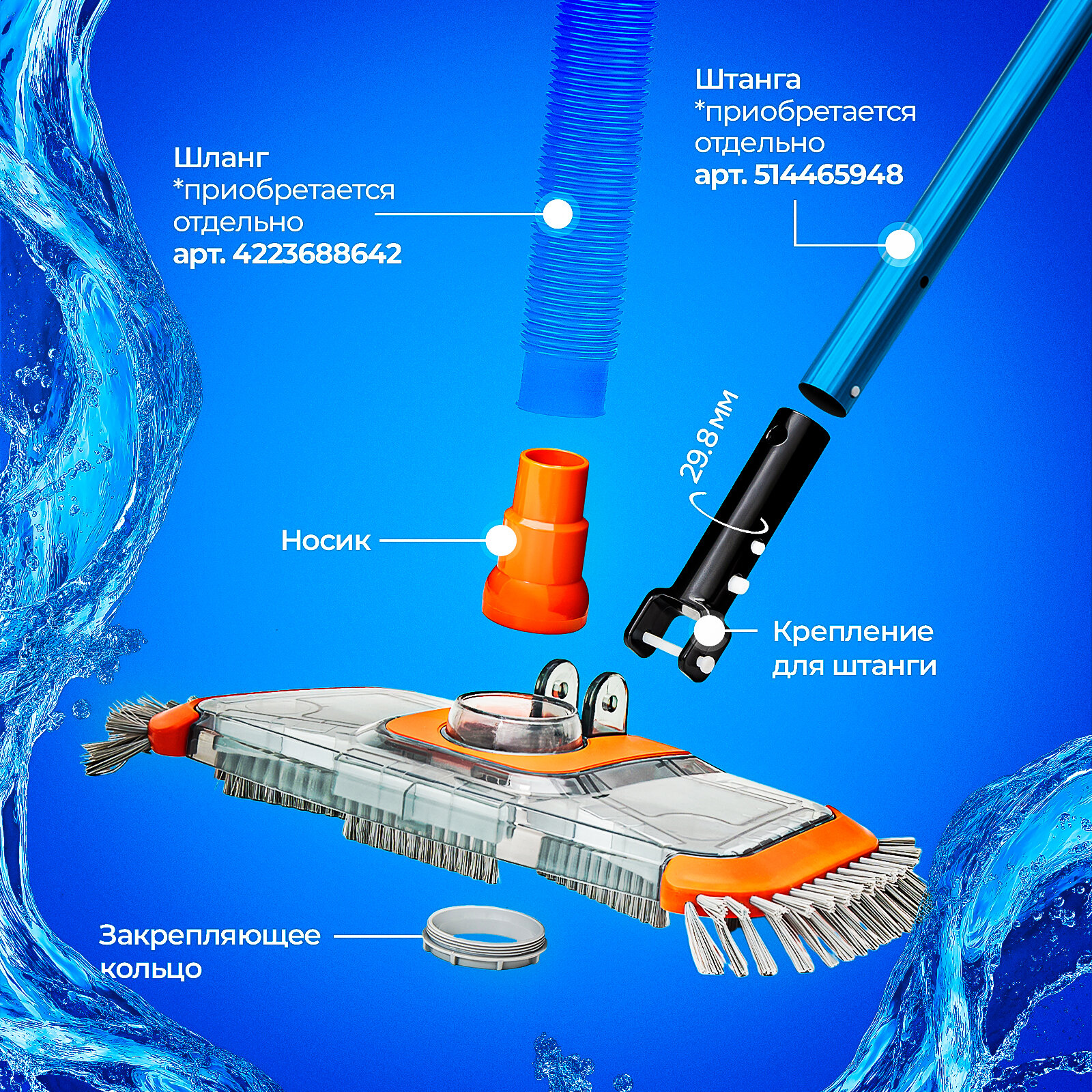 Штанга
*приобретается отдельно
арт. 514465948

Шланг
*приобретается отдельно
арт. 4223688642

29.8 мм

Носик

Крепление для штанги

Закрепляющее кольцо