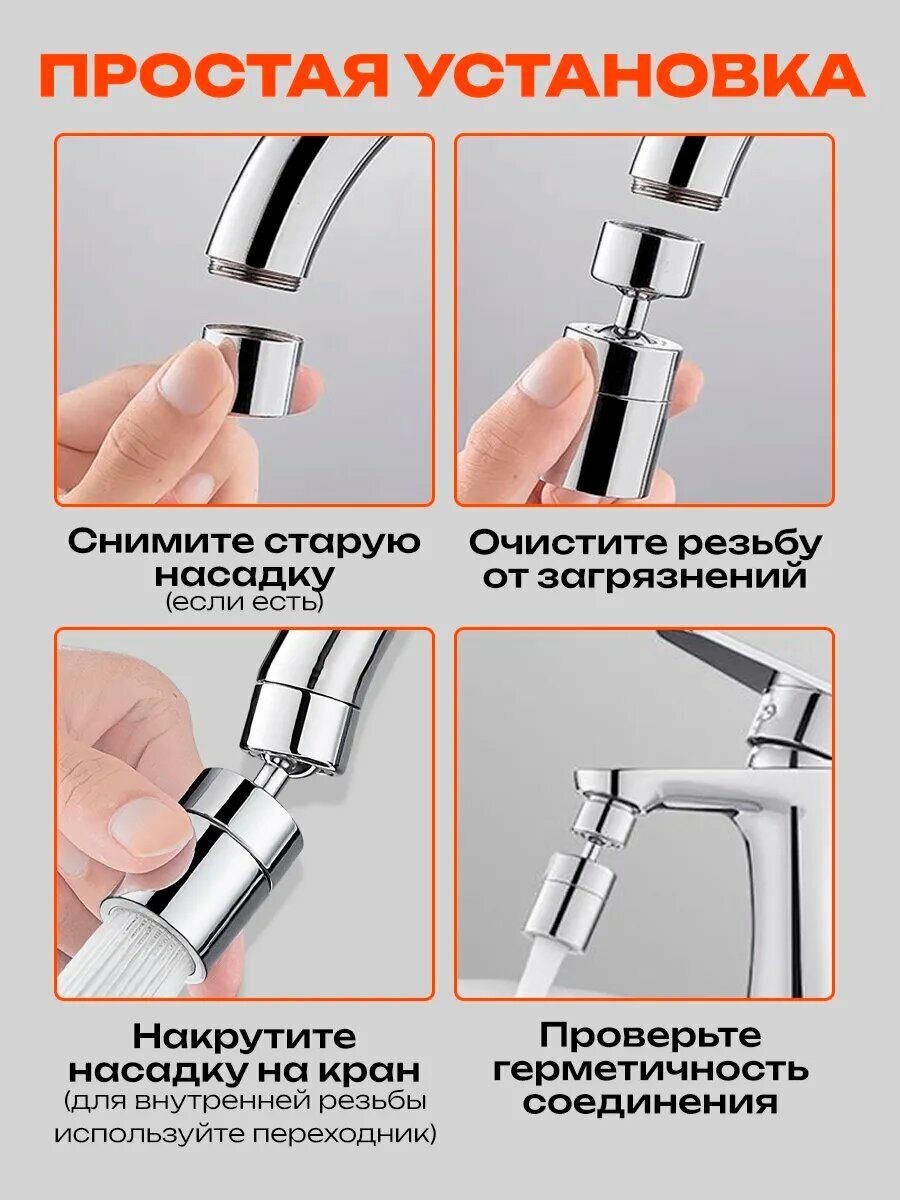 ПРОСТАЯ УСТАНОВКА

Снимите старую насадку
(если есть)

Очистите резьбу от загрязнений

Накрутите насадку на кран
(для внутренней резьбы используйте переходник)

Проверьте герметичность соединения