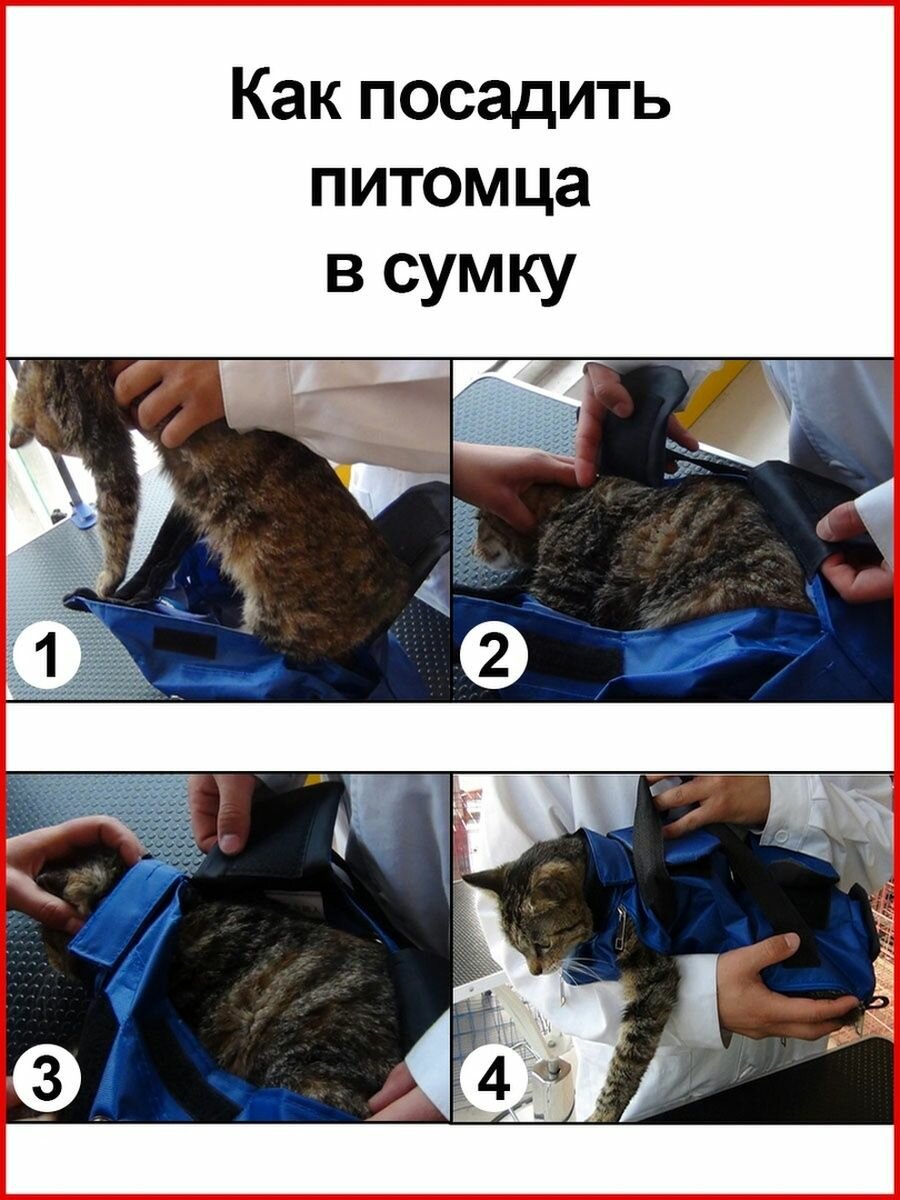 Как посадить питомца в сумку

1

2

3

4