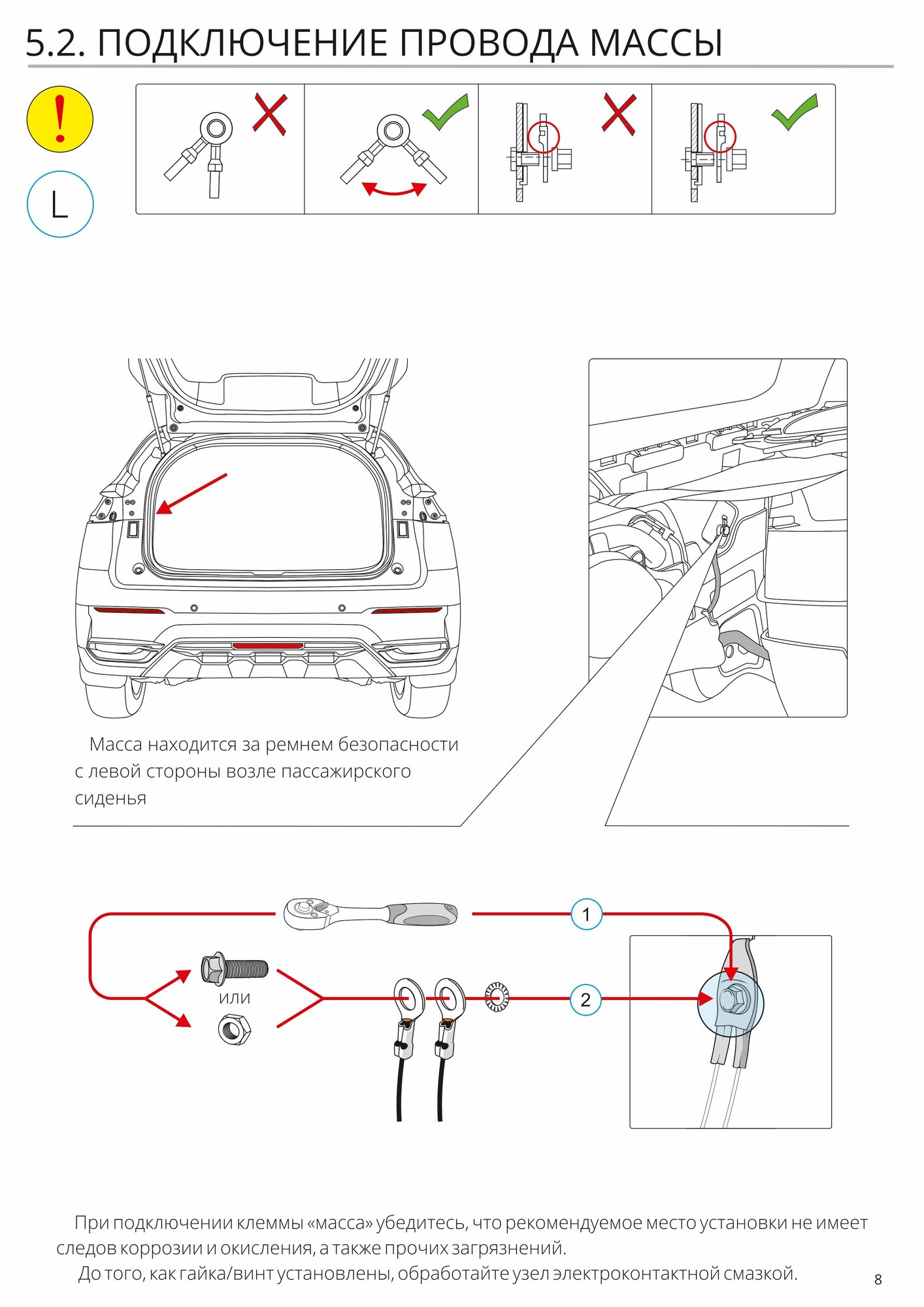 5.2. ПОДКЛЮЧЕНИЕ ПРОВОДА МАССЫ

!

L

Масса находится за ремнем безопасности с левой стороны возле пассажирского сиденья

1

или

2

При подключении клеммы «масса» убедитесь, что рекомендуемое место установки не имеет следов коррозии и окисления, а также прочих загрязнений.

До того, как гайка/винт установлены, обработайте узел электроконтактной смазкой.

8