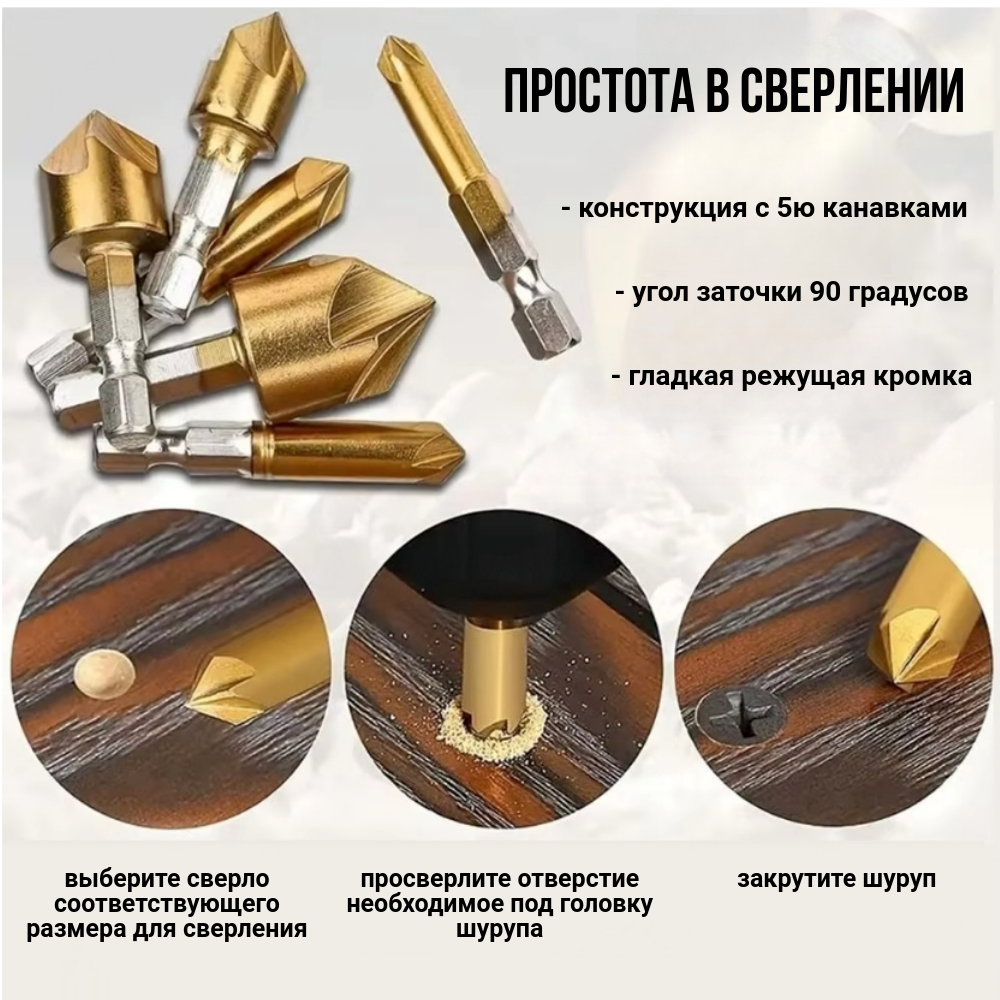 ПРОСТОТА В СВЕРЛЕНИИ

- конструкция с 5ю канавками

- угол заточки 90 градусов

- гладкая режущая кромка

выберите сверло соответствующего размера для сверления

просверлите отверстие необходимое под головку шурупа

закрутите шуруп