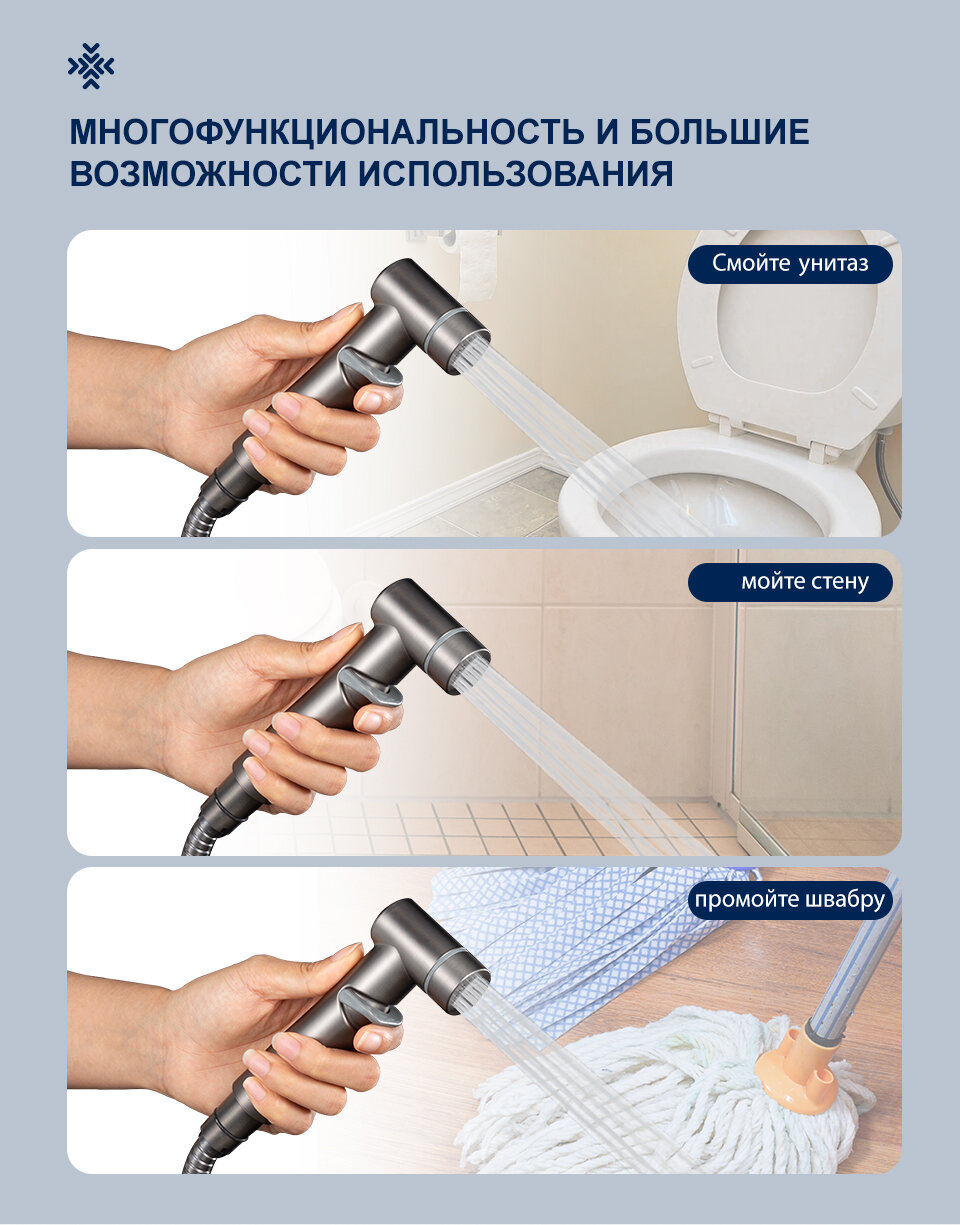 МНОГОФУНКЦИОНАЛЬНОСТЬ И БОЛЬШИЕ ВОЗМОЖНОСТИ ИСПОЛЬЗОВАНИЯ

Смойте унитаз

мойте стену

промойте швабру