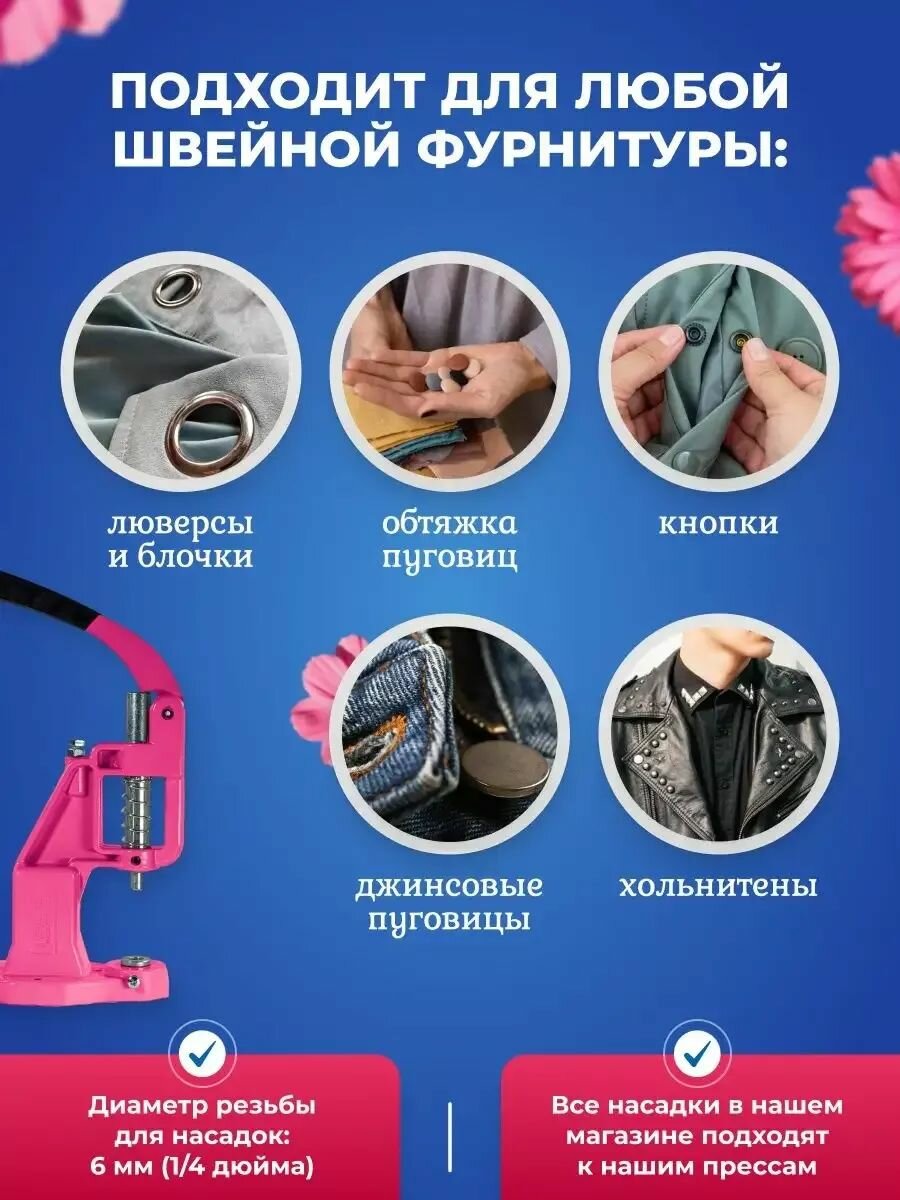 ПОДХОДИТ ДЛЯ ЛЮБОЙ ШВЕЙНОЙ ФУРНИТУРЫ:

люверсы и блочки

обтяжка пуговиц

кнопки

джинсовые пуговицы

хольнитены

Диаметр резьбы для насадок: 6 мм (1/4 дюйма)

Все насадки в нашем магазине подходят к нашим прессам