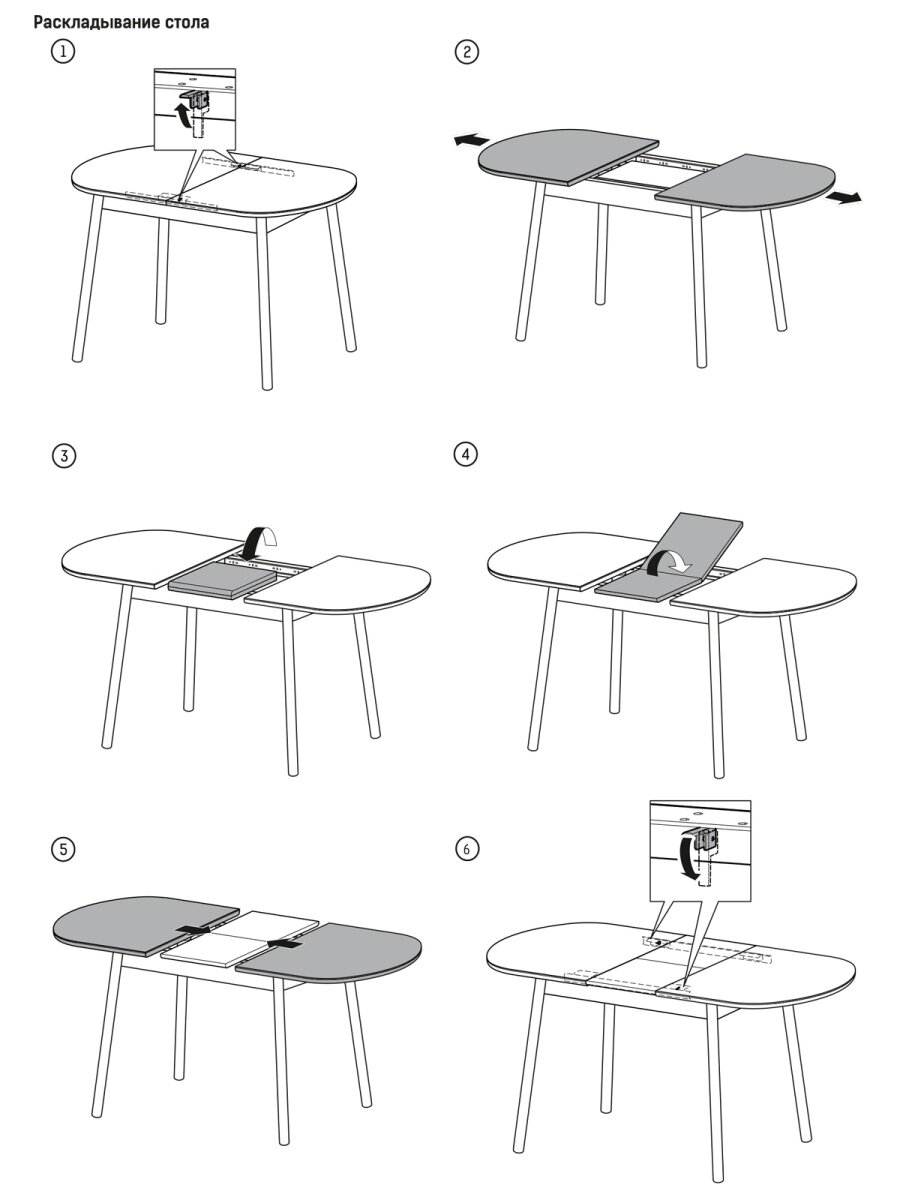 Раскладывание стола

1

2

3

4

5

6