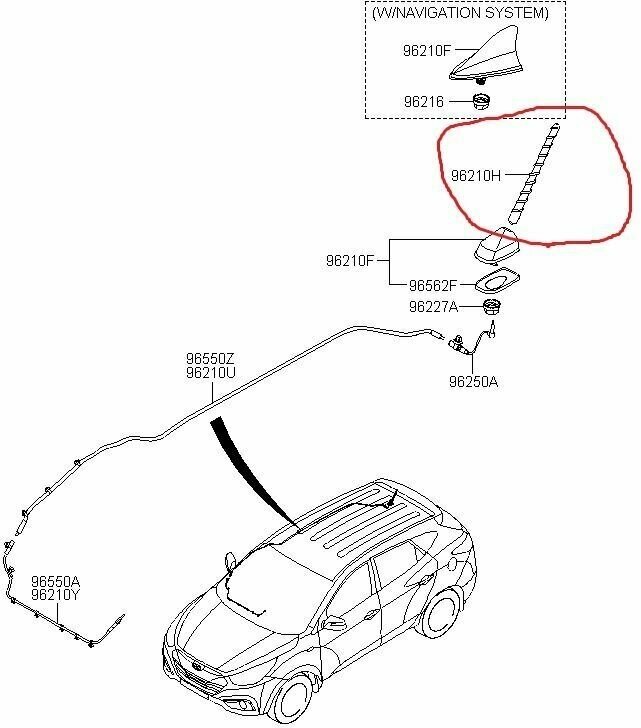 (W/NAVIGATION SYSTEM)
96210F
96216
96210H
96210F
96562F
96227A
96250A
96550Z
96210U
96550A
96210Y