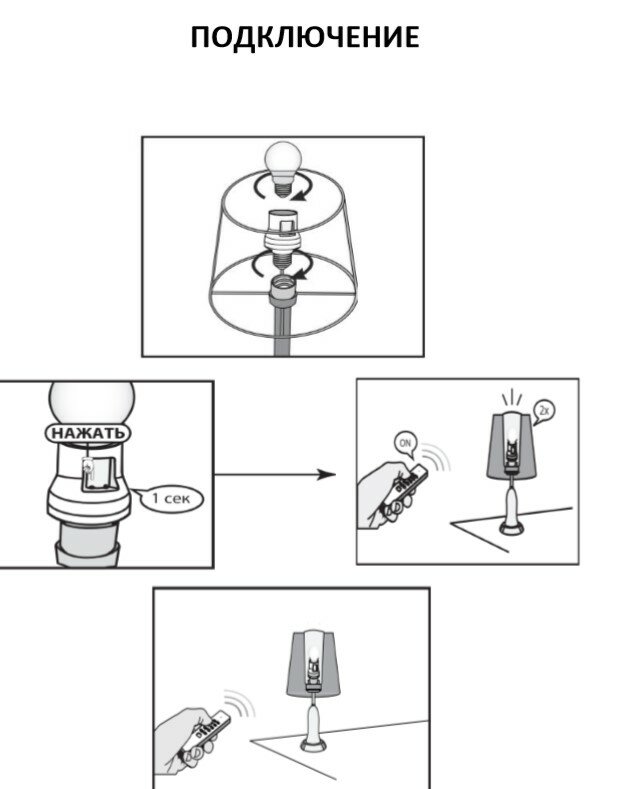 ПОДКЛЮЧЕНИЕ

НАЖАТЬ

1 сек

ON

2x