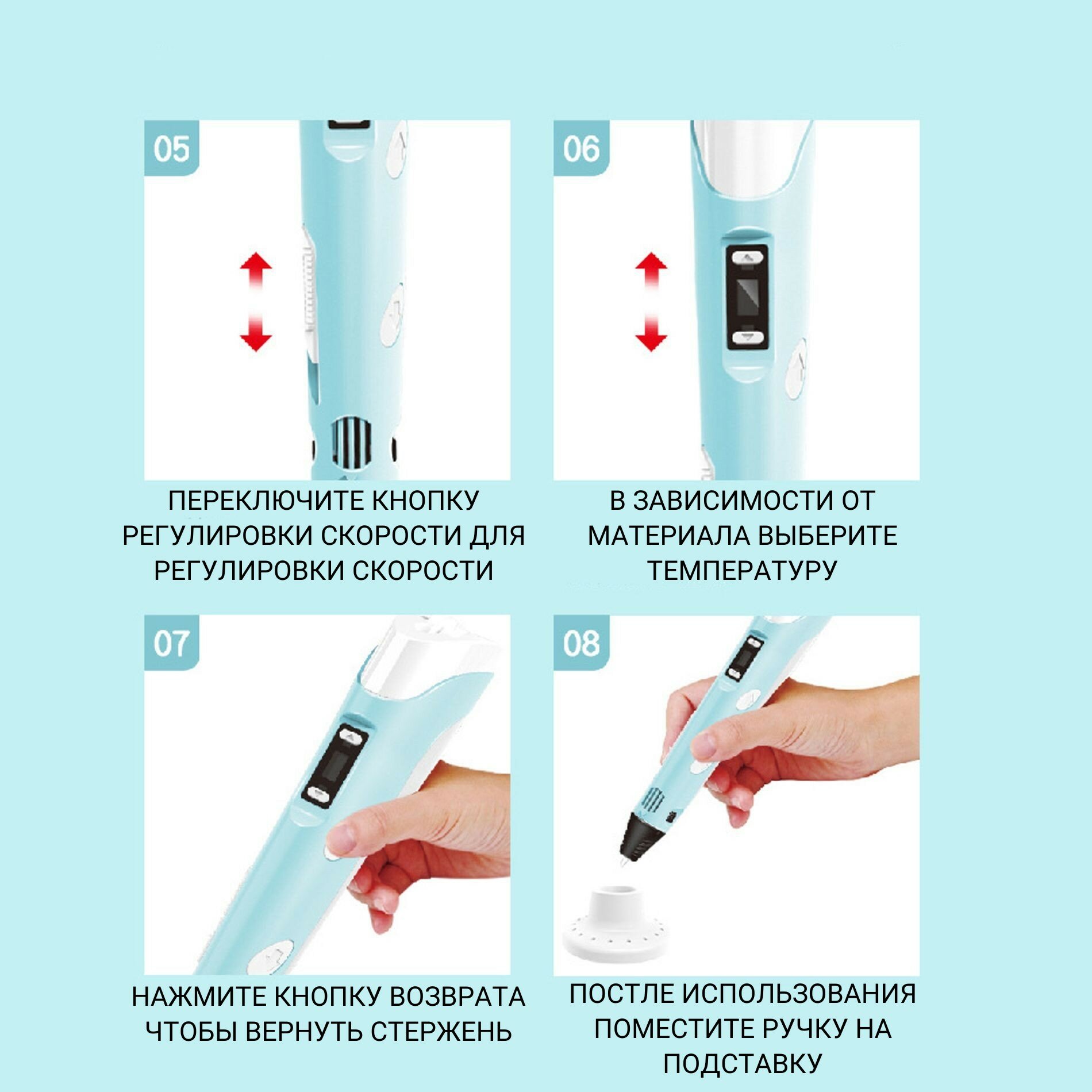 05

ПЕРЕКЛЮЧИТЕ КНОПКУ РЕГУЛИРОВКИ СКОРОСТИ ДЛЯ РЕГУЛИРОВКИ СКОРОСТИ

06

В ЗАВИСИМОСТИ ОТ МАТЕРИАЛА ВЫБЕРИТЕ ТЕМПЕРАТУРУ

07

НАЖМИТЕ КНОПКУ ВОЗВРАТА ЧТОБЫ ВЕРНУТЬ СТЕРЖЕНЬ

08

ПОСТЛЕ ИСПОЛЬЗОВАНИЯ ПОМЕСТИТЕ РУЧКУ НА ПОДСТАВКУ