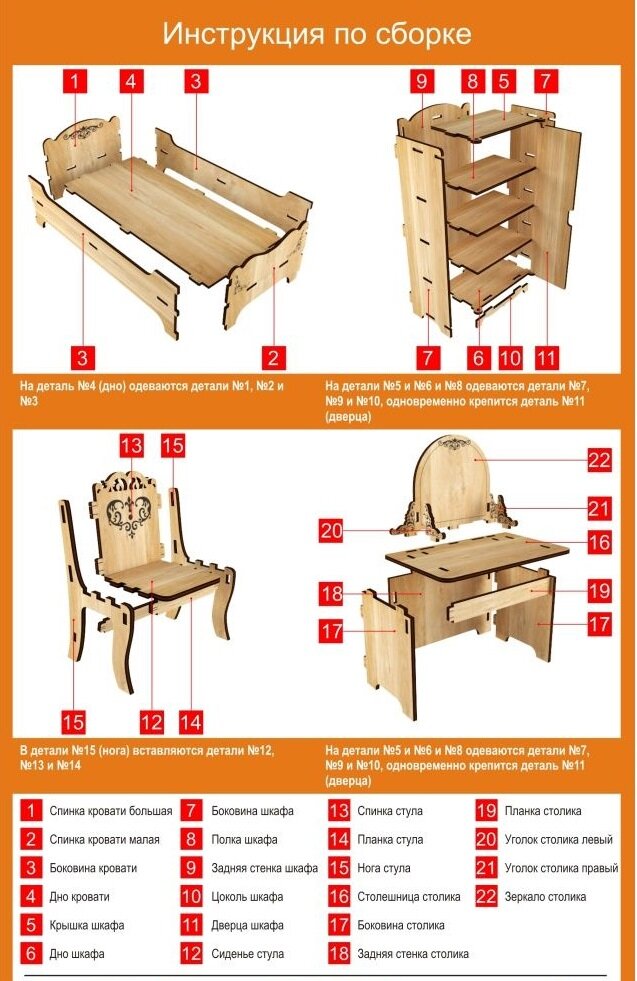 Инструкция по сборке

1 4 3

3 2

На деталь №4 (дно) одеваются детали №1, №2 и №3

9 8 5 7

7 6 10 11

На детали №5 и №6 и №8 одеваются детали №7, №9 и №10, одновременно крепится деталь №11 (дверца)

13 15

15 12 14

В детали №15 (нога) вставляются детали №12, №13 и №14

22 21 20 16 18 19 17 17

На детали №5 и №6 и №8 одеваются детали №7, №9 и №10, одновременно крепится деталь №11 (дверца)

1 Спинка кровати большая
2 Спинка кровати малая
3 Боковина кровати
4 Дно кровати
5 Крышка шкафа
6 Дно шкафа
7 Боковина шкафа
8 Полка шкафа
9 Задняя стенка шкафа
10 Цоколь шкафа
11 Дверца шкафа
12 Сиденье стула
13 Спинка стула
14 Планка стула
15 Нога стула
16 Столешница столика
17 Боковина столика
18 Задняя стенка столика
19 Планка столика
20 Уголок столика левый
21 Уголок столика правый
22 Зеркало столика