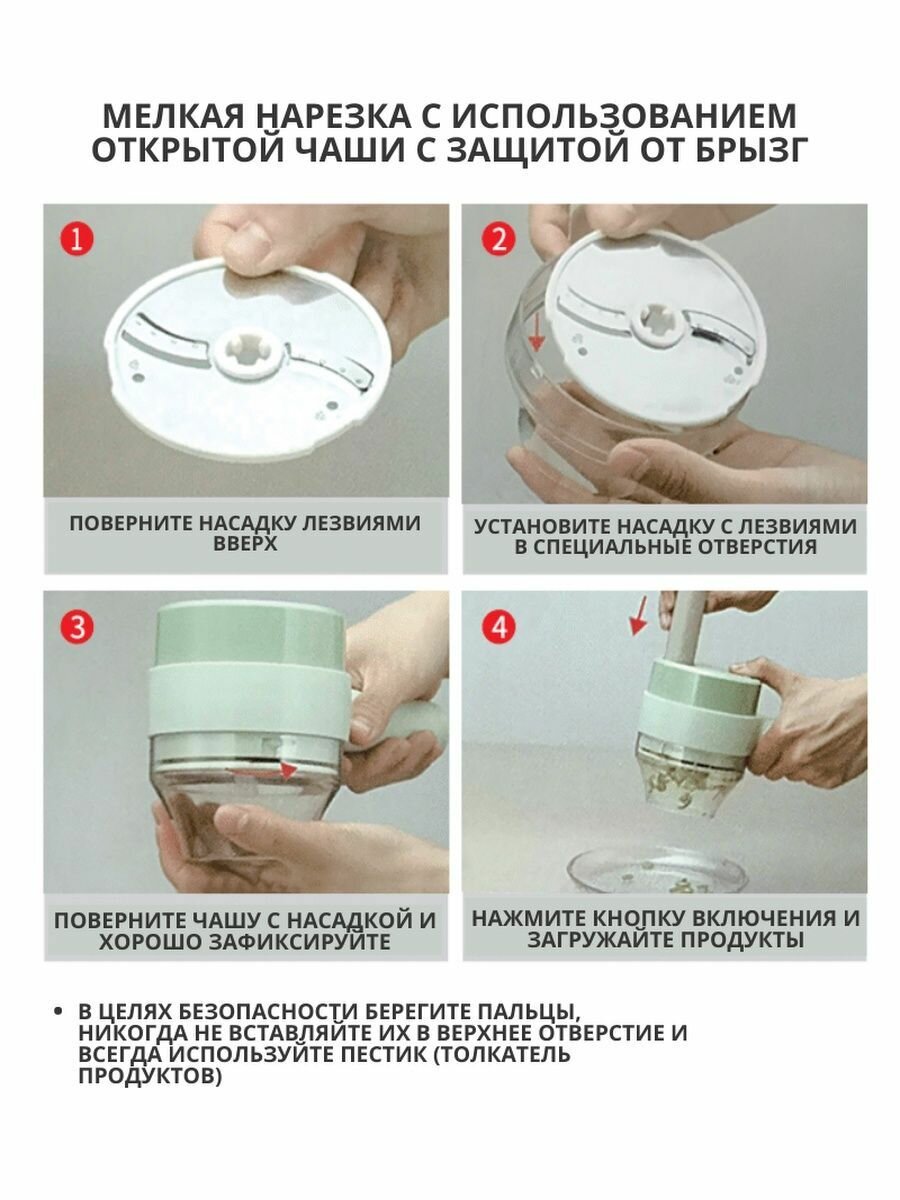 МЕЛКАЯ НАРЕЗКА С ИСПОЛЬЗОВАНИЕМ ОТКРЫТОЙ ЧАШИ С ЗАЩИТОЙ ОТ БРЫЗГ

1

ПОВЕРНИТЕ НАСАДКУ ЛЕЗВИЯМИ ВВЕРХ

2

УСТАНОВИТЕ НАСАДКУ С ЛЕЗВИЯМИ В СПЕЦИАЛЬНЫЕ ОТВЕРСТИЯ

3

ПОВЕРНИТЕ ЧАШУ С НАСАДКОЙ И ХОРОШО ЗАФИКСИРУЙТЕ

4

НАЖМИТЕ КНОПКУ ВКЛЮЧЕНИЯ И ЗАГРУЖАЙТЕ ПРОДУКТЫ

• В ЦЕЛЯХ БЕЗОПАСНОСТИ БЕРЕГИТЕ ПАЛЬЦЫ, НИКОГДА НЕ ВСТАВЛЯЙТЕ ИХ В ВЕРХНЕЕ ОТВЕРСТИЕ И ВСЕГДА ИСПОЛЬЗУЙТЕ ПЕСТИК (ТОЛКАТЕЛЬ ПРОДУКТОВ)