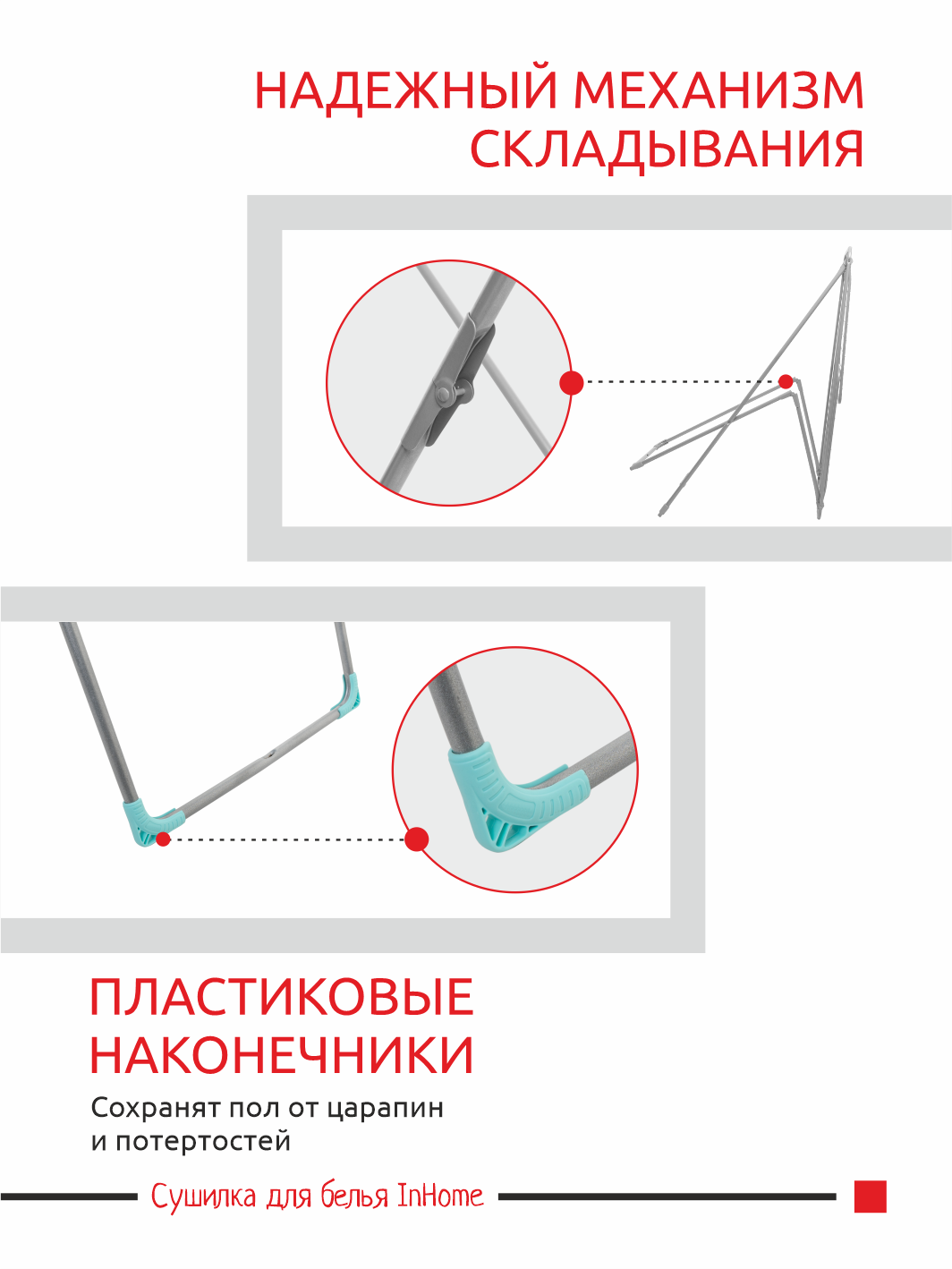 НАДЕЖНЫЙ МЕХАНИЗМ СКЛАДЫВАНИЯ

ПЛАСТИКОВЫЕ НАКОНЕЧНИКИ

Сохранят пол от царапин и потертостей

Сушилка для белья InHome