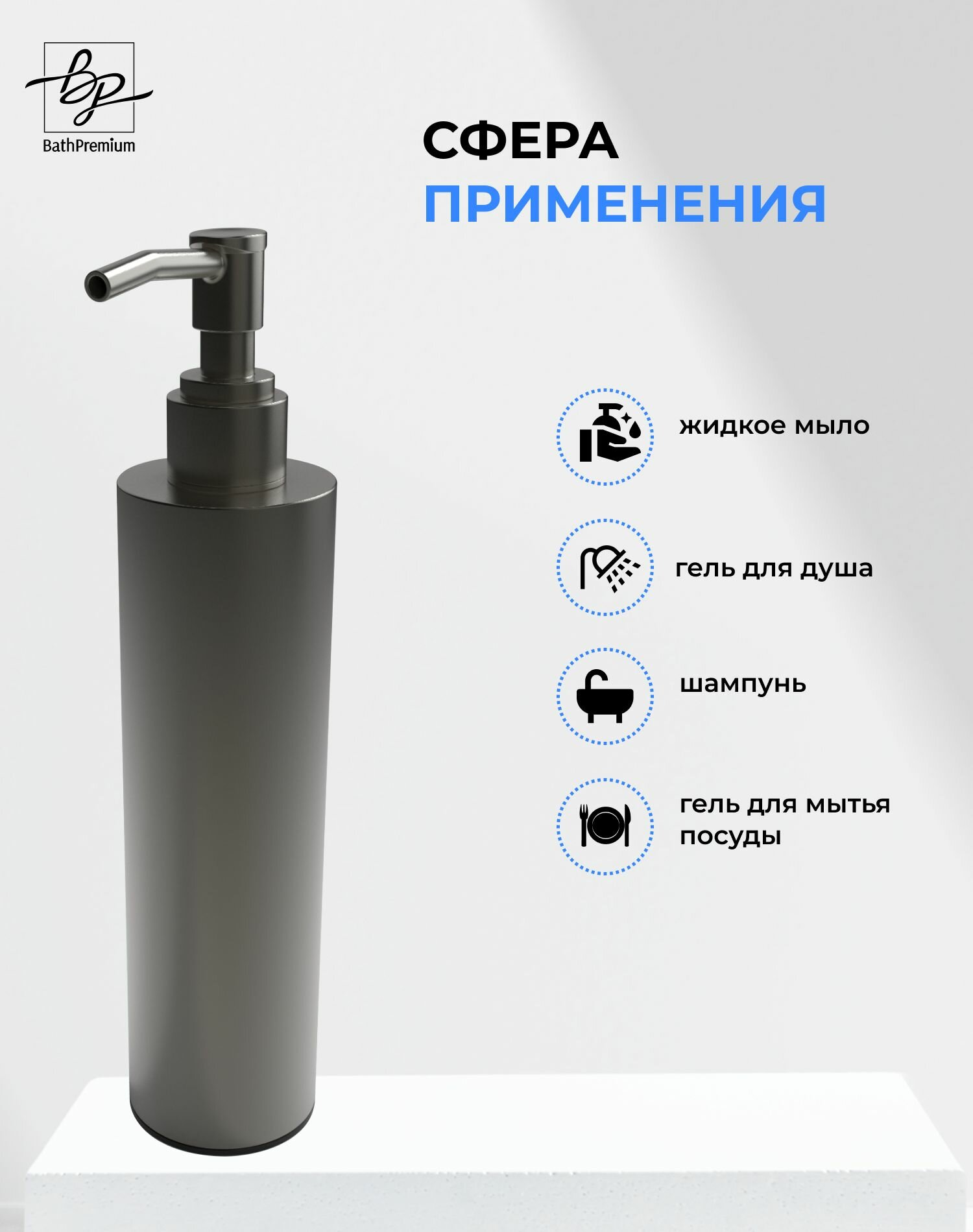 BP
BathPremium

СФЕРА
ПРИМЕНЕНИЯ

жидкое мыло

гель для душа

шампунь

гель для мытья посуды