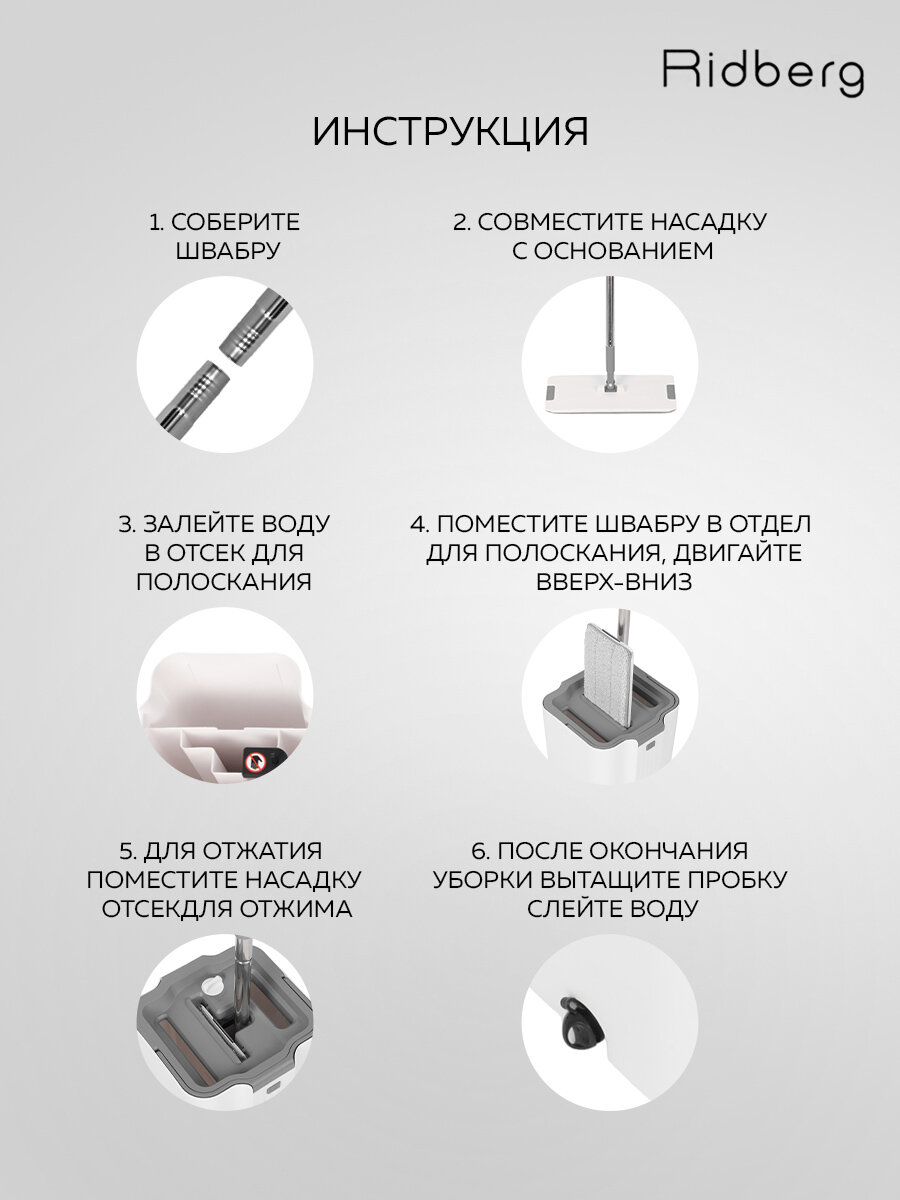 Ridberg

ИНСТРУКЦИЯ

1. СОБЕРИТЕ ШВАБРУ

2. СОВМЕСТИТЕ НАСАДКУ С ОСНОВАНИЕМ

3. ЗАЛЕЙТЕ ВОДУ В ОТСЕК ДЛЯ ПОЛОСКАНИЯ

4. ПОМЕСТИТЕ ШВАБРУ В ОТДЕЛ ДЛЯ ПОЛОСКАНИЯ, ДВИГАЙТЕ ВВЕРХ-ВНИЗ

5. ДЛЯ ОТЖАТИЯ ПОМЕСТИТЕ НАСАДКУ ОТСЕКДЛЯ ОТЖИМА

6. ПОСЛЕ ОКОНЧАНИЯ УБОРКИ ВЫТАЩИТЕ ПРОБКУ СЛЕЙТЕ ВОДУ