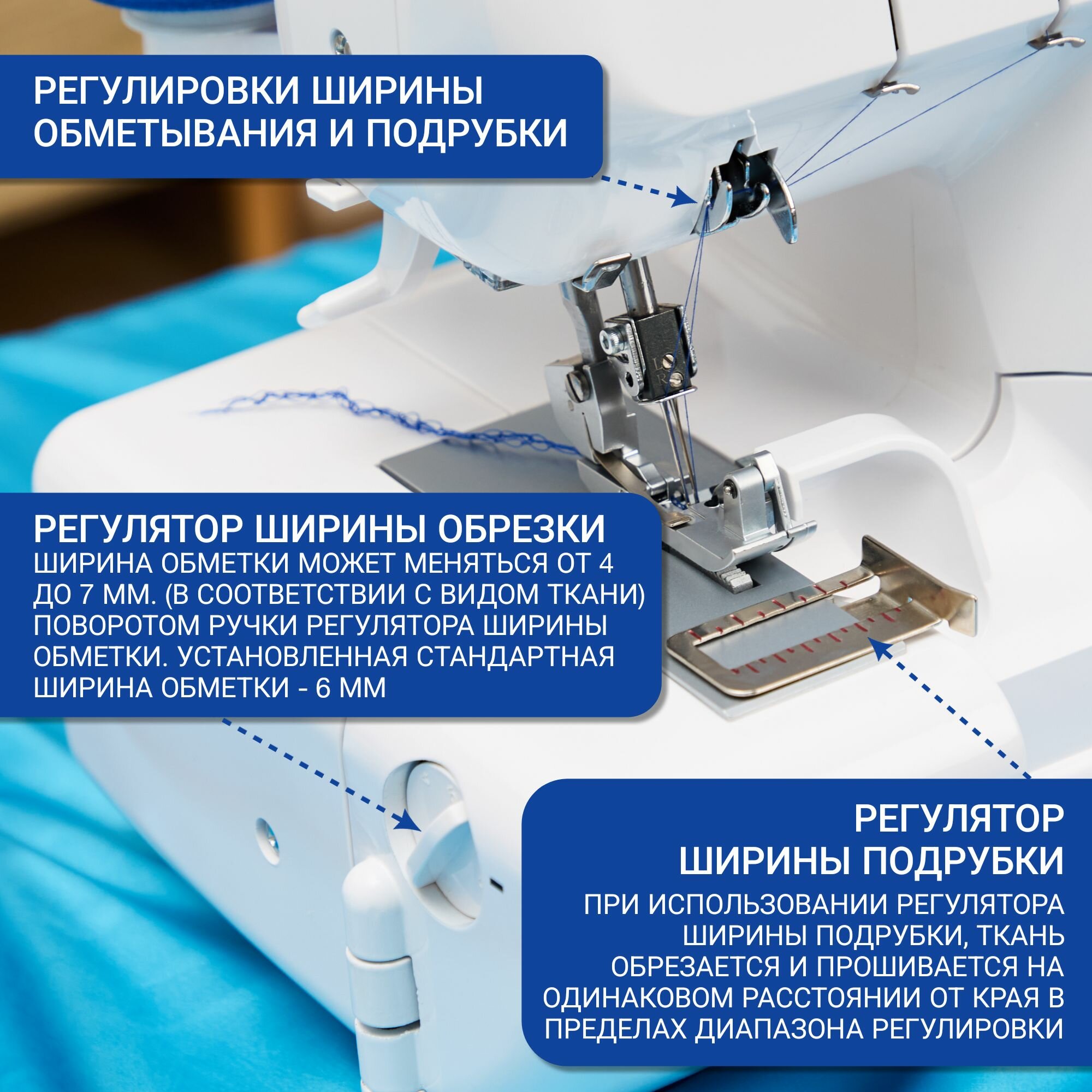 РЕГУЛИРОВКИ ШИРИНЫ ОБМЕТЫВАНИЯ И ПОДРУБКИ

РЕГУЛЯТОР ШИРИНЫ ОБРЕЗКИ
ШИРИНА ОБМЕТКИ МОЖЕТ МЕНЯТЬСЯ ОТ 4 ДО 7 ММ. (В СООТВЕТСТВИИ С ВИДОМ ТКАНИ) ПОВОРОТОМ РУЧКИ РЕГУЛЯТОРА ШИРИНЫ ОБМЕТКИ. УСТАНОВЛЕННАЯ СТАНДАРТНАЯ ШИРИНА ОБМЕТКИ - 6 ММ

РЕГУЛЯТОР ШИРИНЫ ПОДРУБКИ
ПРИ ИСПОЛЬЗОВАНИИ РЕГУЛЯТОРА ШИРИНЫ ПОДРУБКИ, ТКАНЬ ОБРЕЗАЕТСЯ И ПРОШИВАЕТСЯ НА ОДИНАКОВОМ РАССТОЯНИИ ОТ КРАЯ В ПРЕДЕЛАХ ДИАПАЗОНА РЕГУЛИРОВКИ