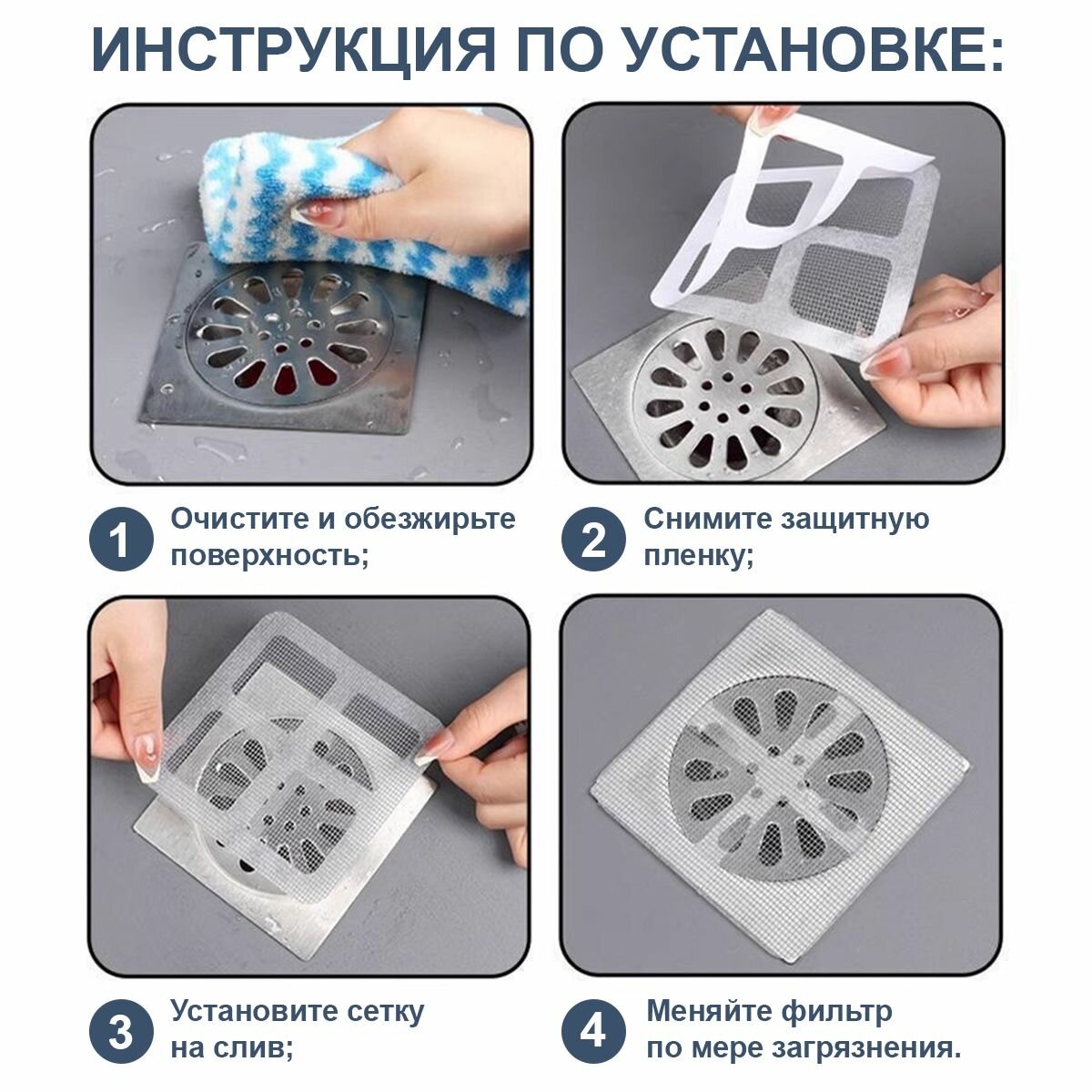 ИНСТРУКЦИЯ ПО УСТАНОВКЕ:

1 Очистите и обезжирьте поверхность;

2 Снимите защитную пленку;

3 Установите сетку на слив;

4 Меняйте фильтр по мере загрязнения.