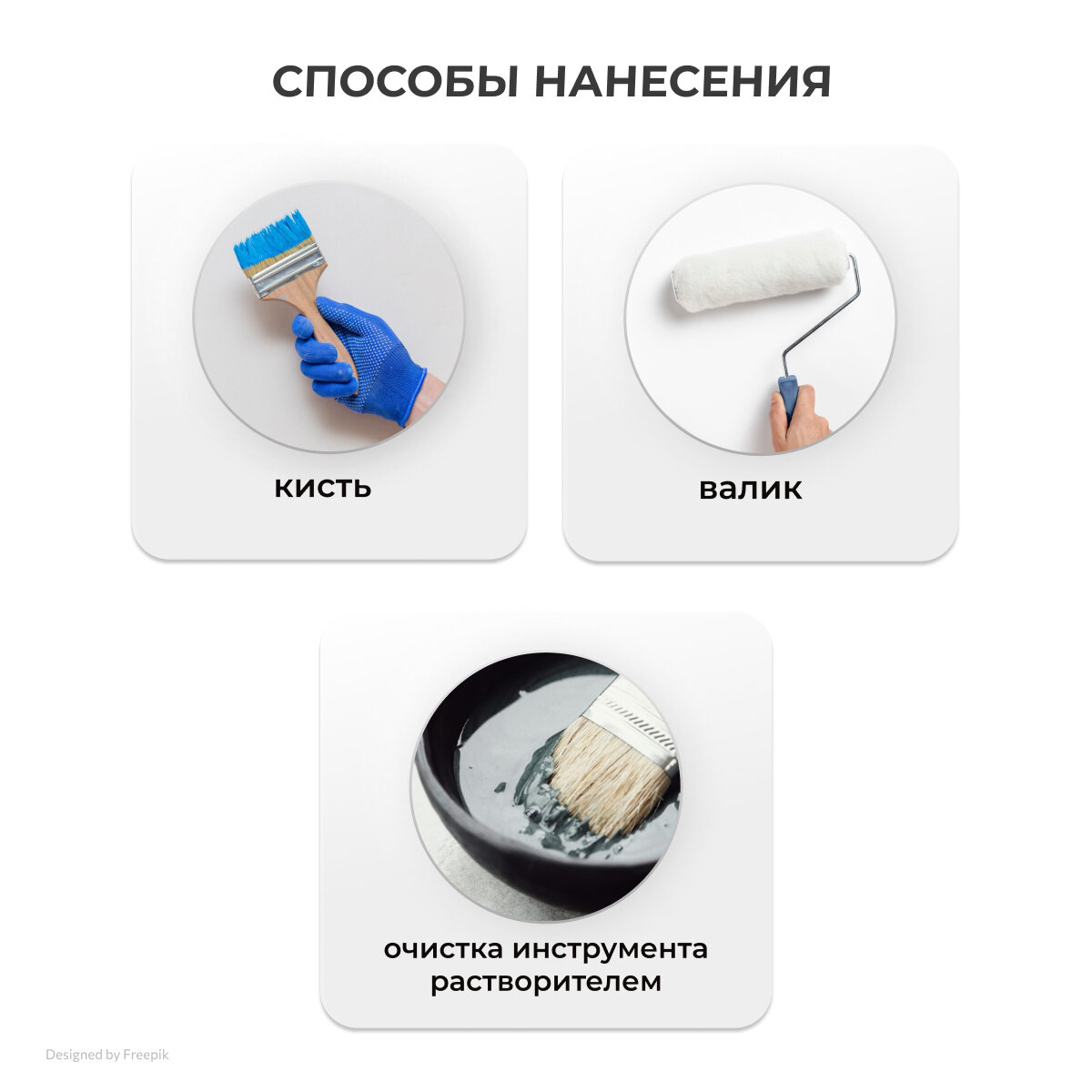 СПОСОБЫ НАНЕСЕНИЯ

кисть

валик

очистка инструмента растворителем

Designed by Freepik