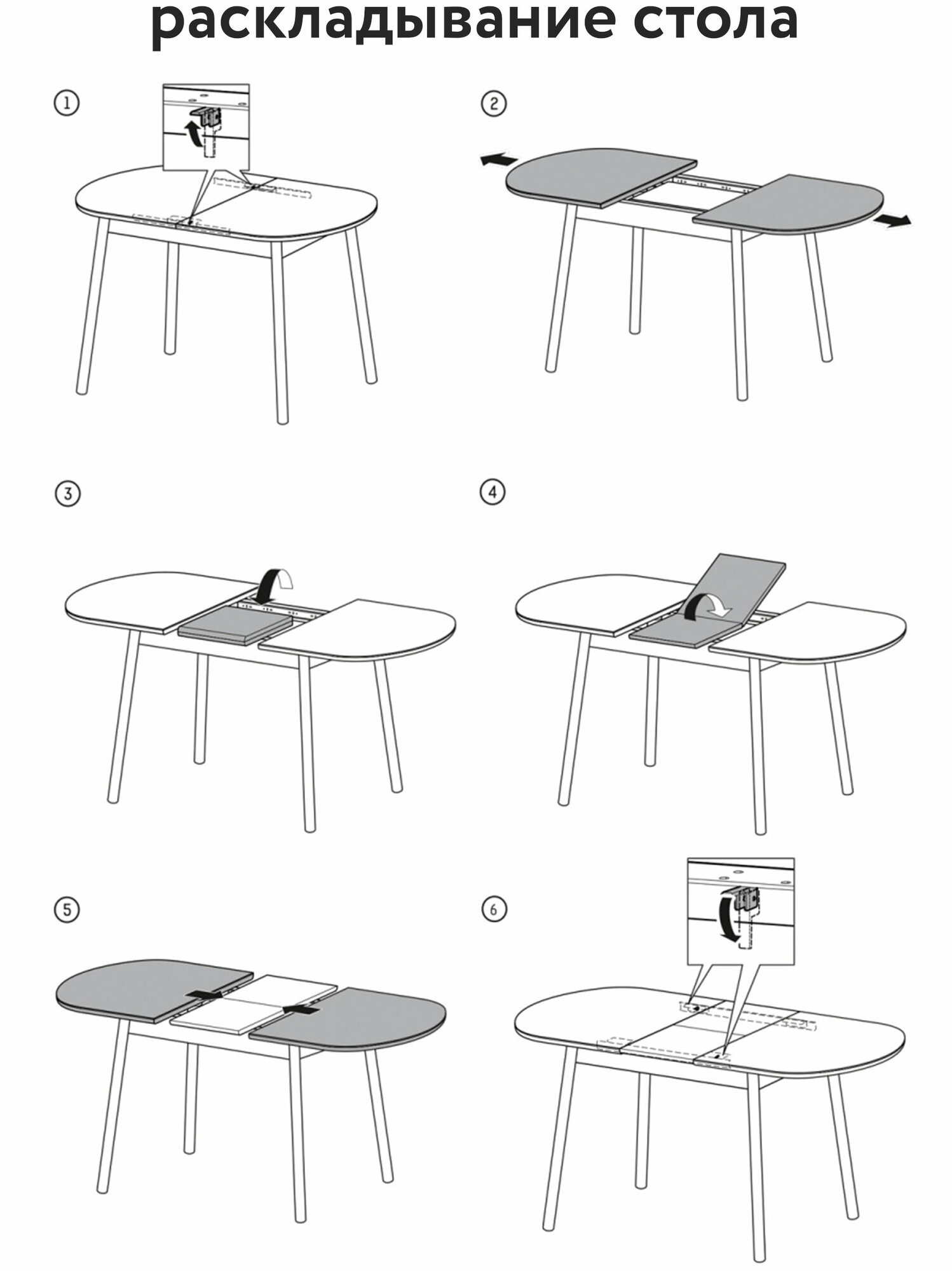 раскладывание стола

①

②

③

④

⑤

⑥