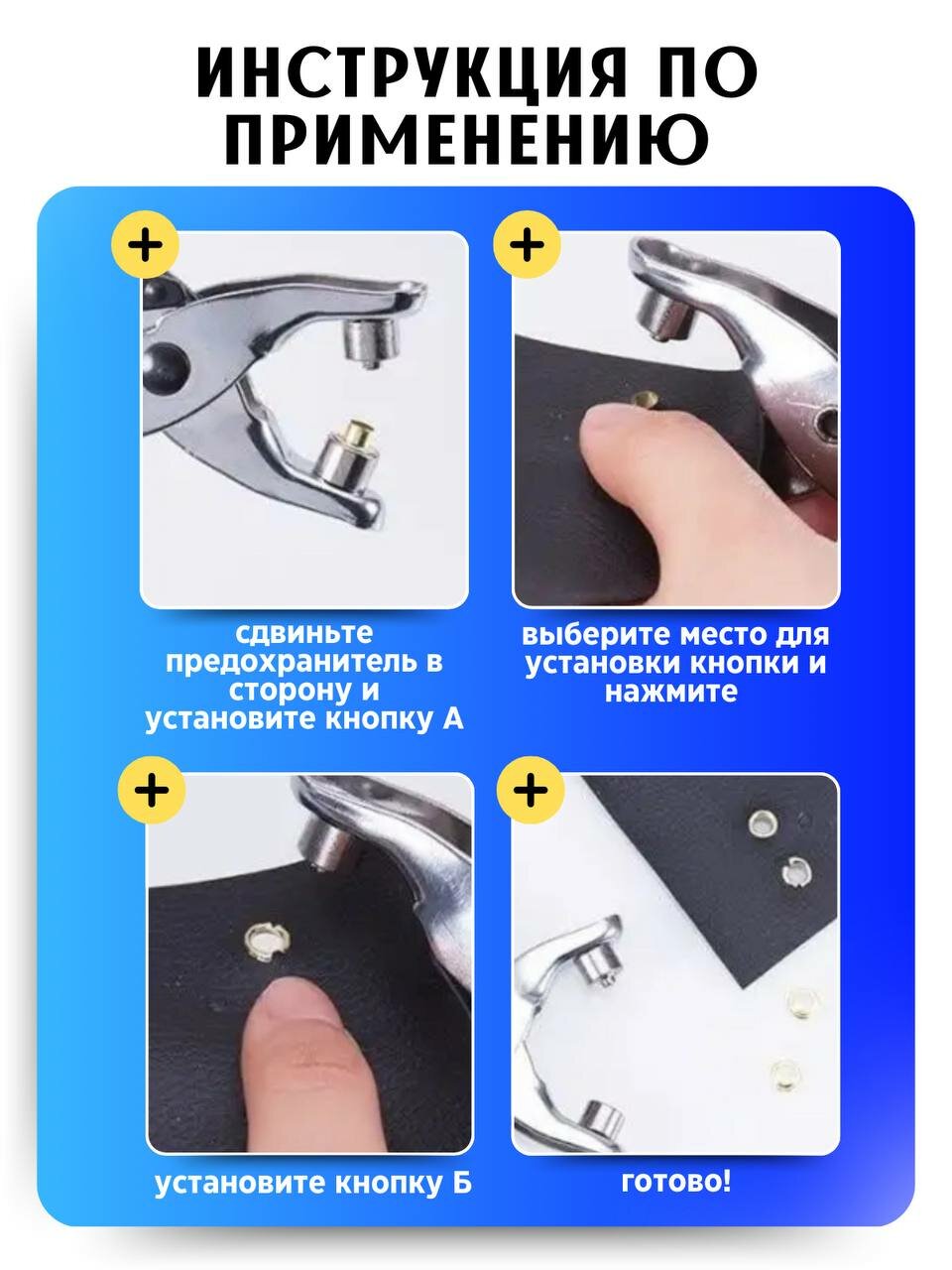 ИНСТРУКЦИЯ ПО ПРИМЕНЕНИЮ

+

сдвиньте предохранитель в сторону и установите кнопку А

+

выберите место для установки кнопки и нажмите

+

установите кнопку Б

+

готово!