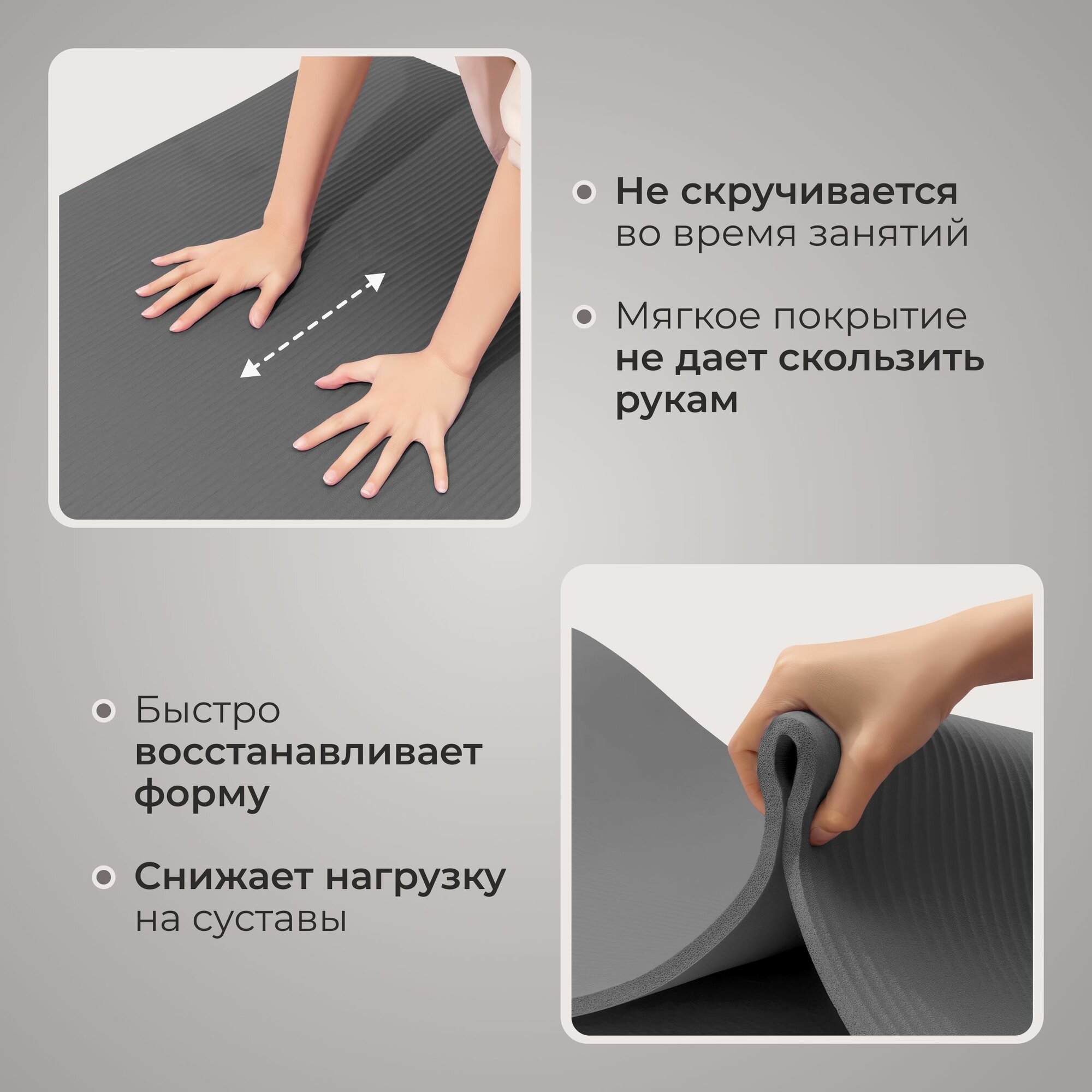 Не скручивается во время занятий

Мягкое покрытие не дает скользить рукам

Быстро восстанавливает форму

Снижает нагрузку на суставы