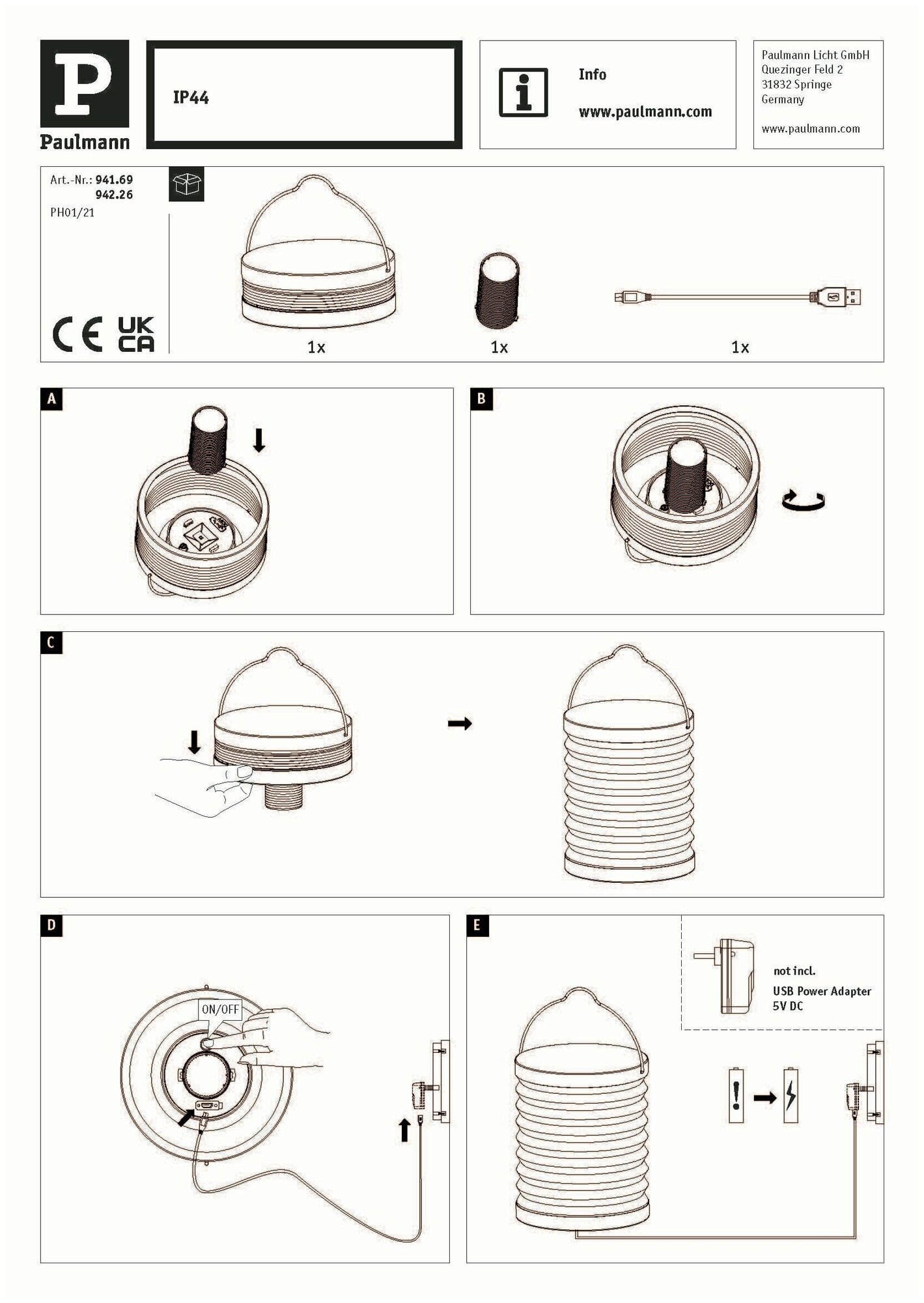 P
Paulmann

IP44

Info

www.paulmann.com

Paulmann Licht GmbH
Quezinger Feld 2
31832 Springe
Germany

www.paulmann.com

Art.-Nr.: 941.69
942.26
PH01/21

CE UK CA

1x

1x

1x

A

B

C

D

ON/OFF

E

not incl.
USB Power Adapter
5V DC