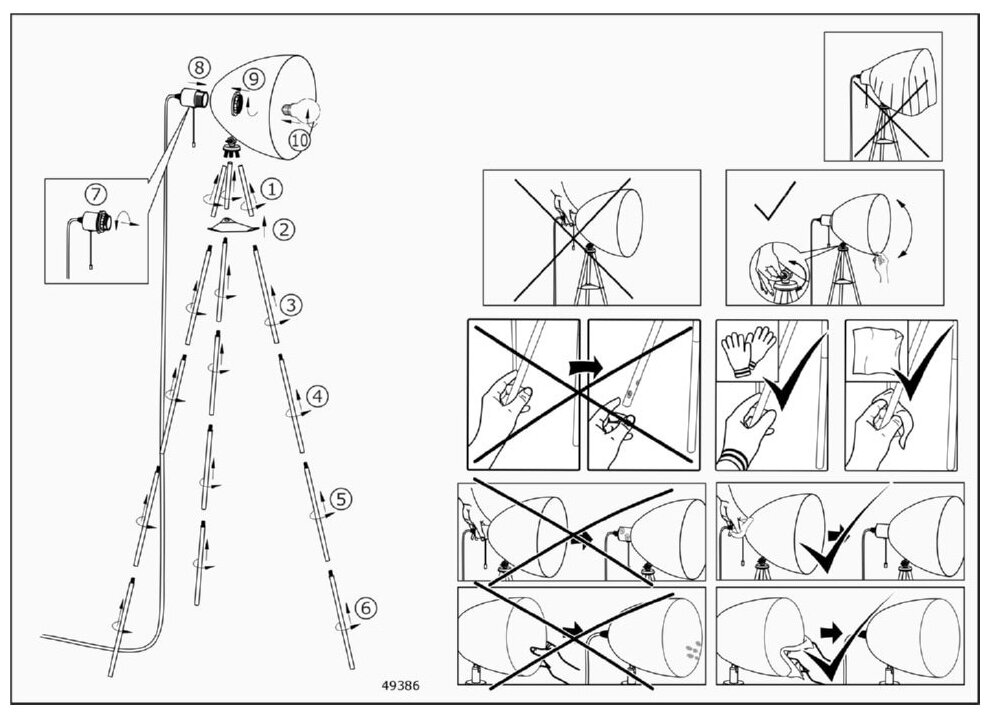 8
9
10
7
1
2
3
4
5
6
49386