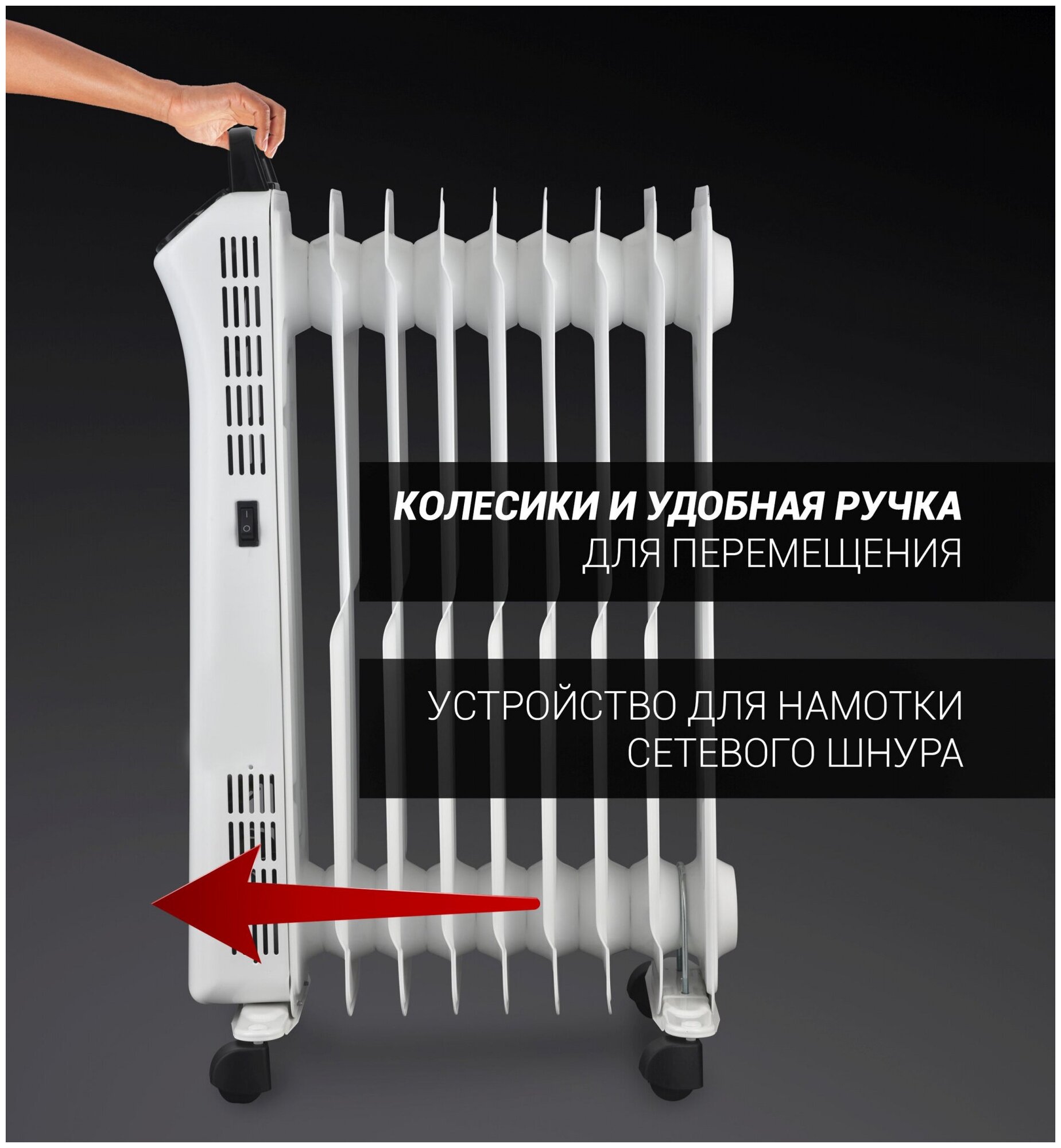 КОЛЕСИКИ И УДОБНАЯ РУЧКА
ДЛЯ ПЕРЕМЕЩЕНИЯ

УСТРОЙСТВО ДЛЯ НАМОТКИ
СЕТЕВОГО ШНУРА