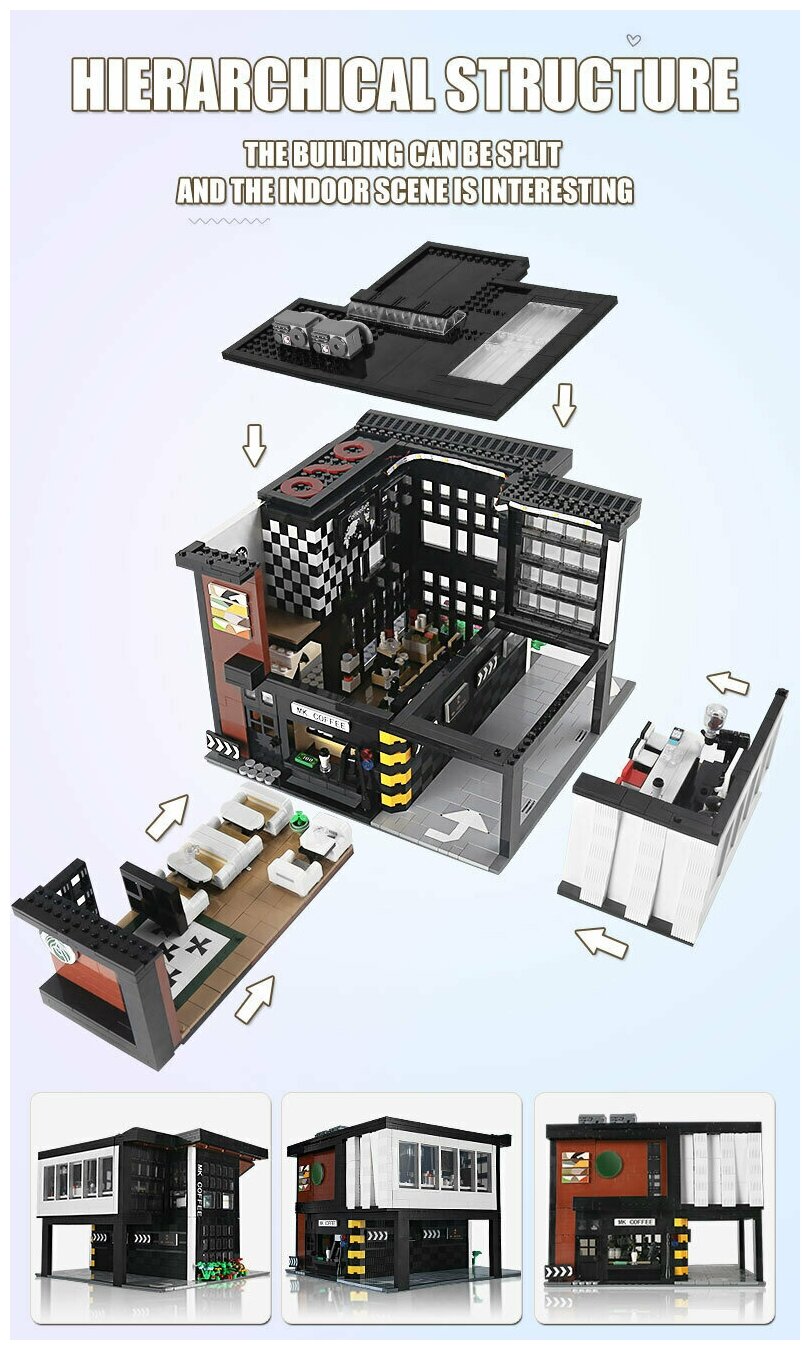 HIERARCHICAL STRUCTURE

THE BUILDING CAN BE SPLIT
AND THE INDOOR SCENE IS INTERESTING

MK COFFEE

MK COFFEE

MK COFFEE

MK COFFEE