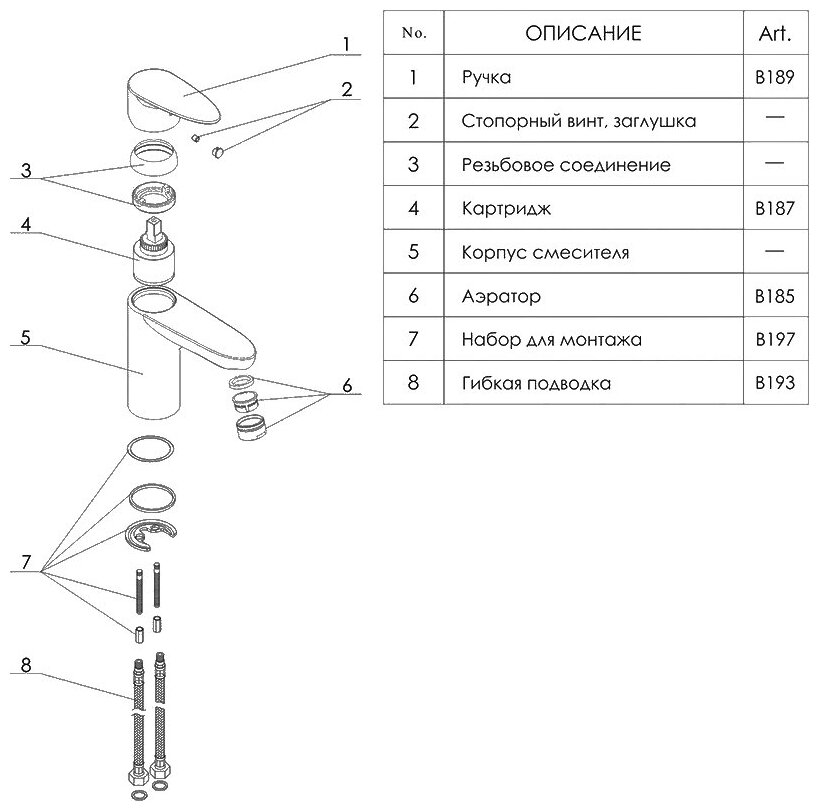 1
2
3
4
5
6
7
8

| No. | ОПИСАНИЕ | Art. |
|---|---|---|
| 1 | Ручка | B189 |
| 2 | Стопорный винт, заглушка | — |
| 3 | Резьбовое соединение | — |
| 4 | Картридж | B187 |
| 5 | Корпус смесителя | — |
| 6 | Аэратор | B185 |
| 7 | Набор для монтажа | B197 |
| 8 | Гибкая подводка | B193 |