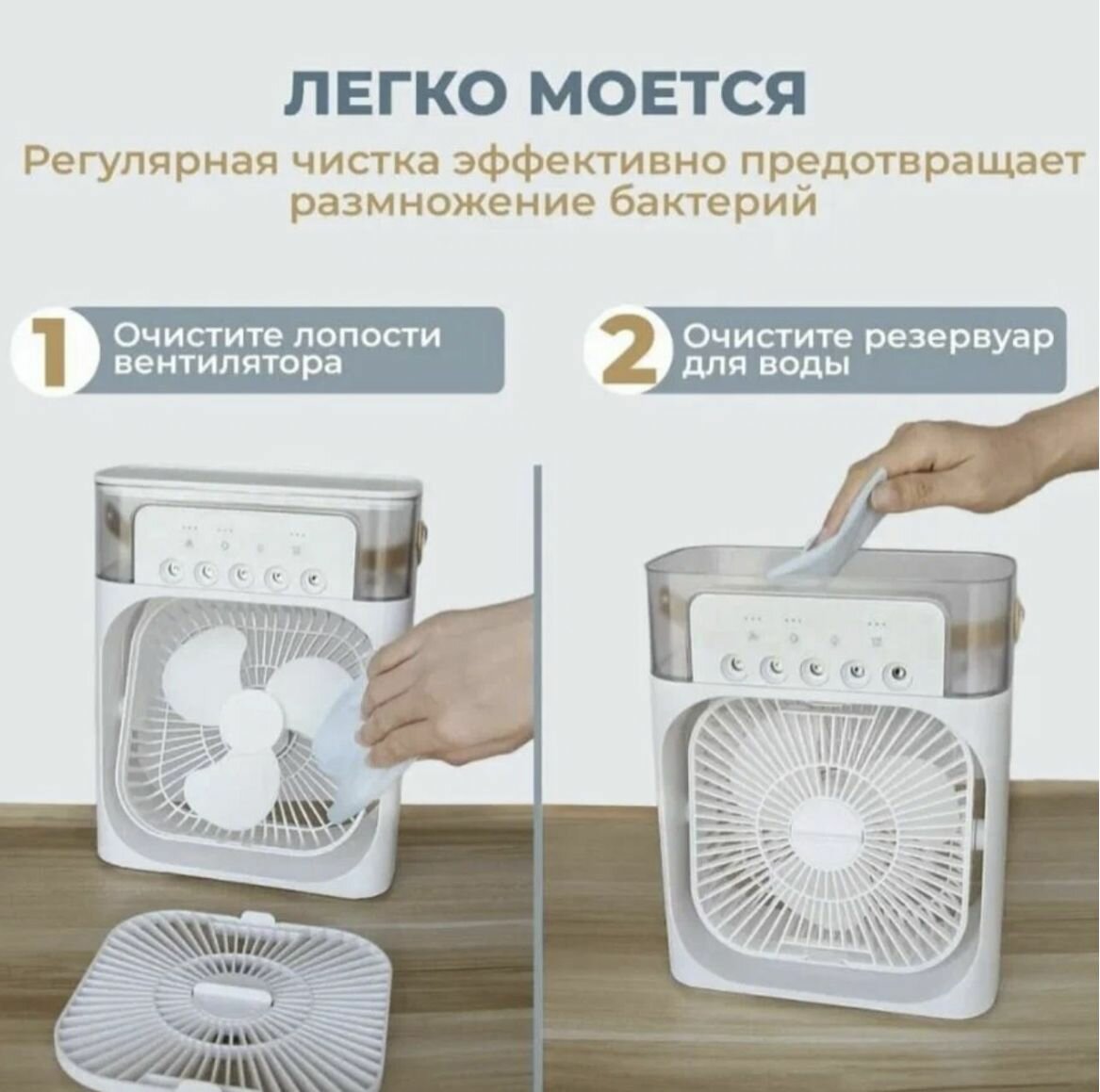 ЛЕГКО МОЕТСЯ

Регулярная чистка эффективно предотвращает размножение бактерий

1 Очистите лопости вентилятора

2 Очистите резервуар для воды