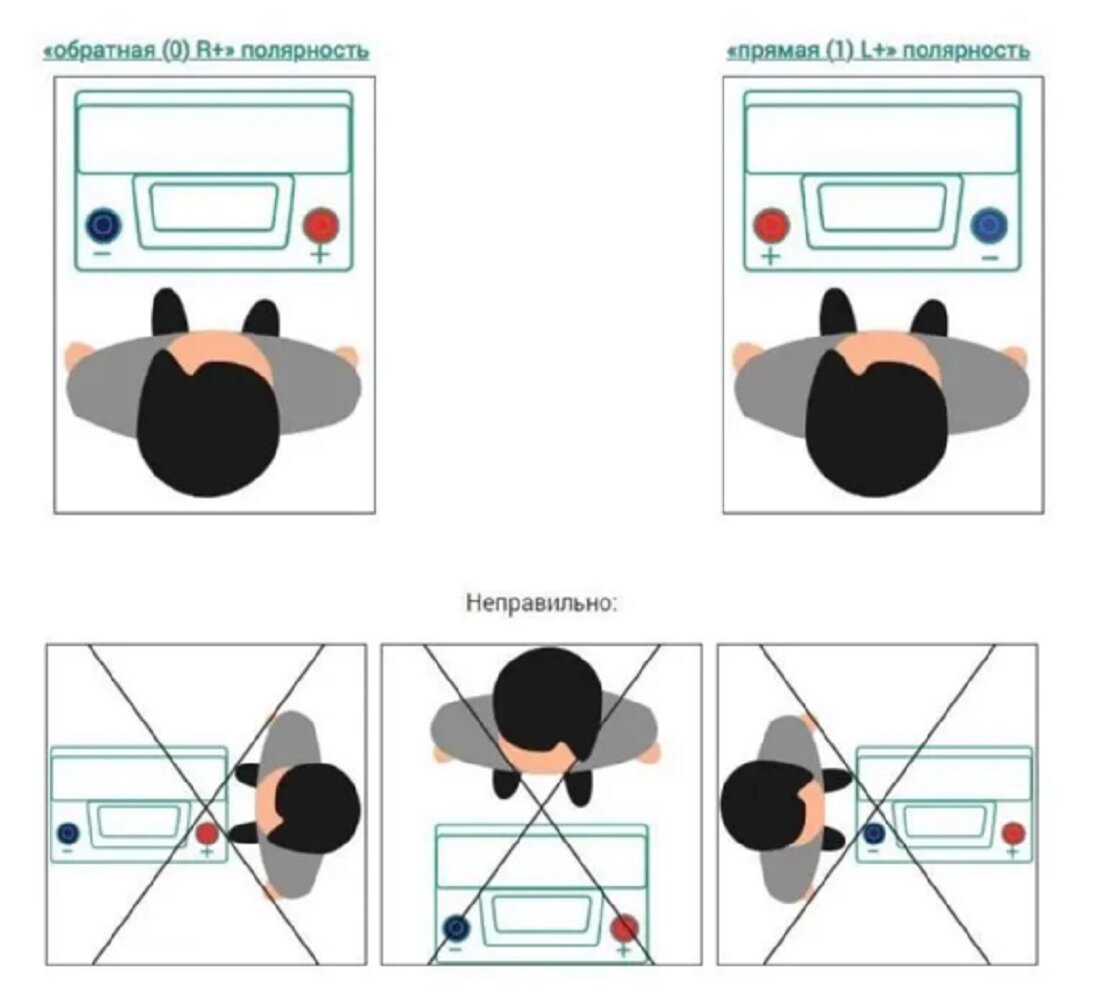 «обратная (0) R+» полярность

−
+

«прямая (1) L+» полярность

+
−

Неправильно:

−
+

−
+

−
+