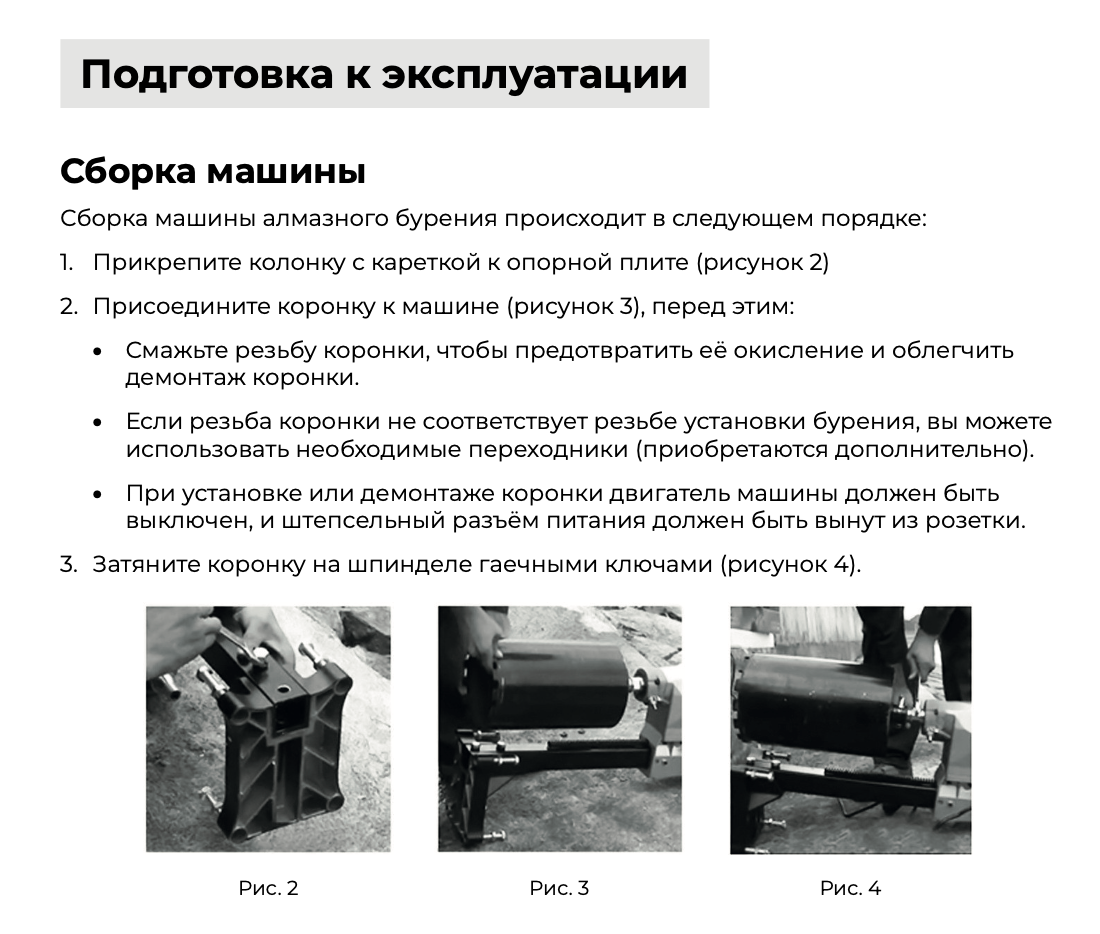 Подготовка к эксплуатации

Сборка машины

Сборка машины алмазного бурения происходит в следующем порядке:

1. Прикрепите колонку с кареткой к опорной плите (рисунок 2)

2. Присоедините коронку к машине (рисунок 3), перед этим:

• Смажьте резьбу коронки, чтобы предотвратить её окисление и облегчить демонтаж коронки.

• Если резьба коронки не соответствует резьбе установки бурения, вы можете использовать необходимые переходники (приобретаются дополнительно).

• При установке или демонтаже коронки двигатель машины должен быть выключен, и штепсельный разъём питания должен быть вынут из розетки.

3. Затяните коронку на шпинделе гаечными ключами (рисунок 4).

Рис. 2

Рис. 3

Рис. 4