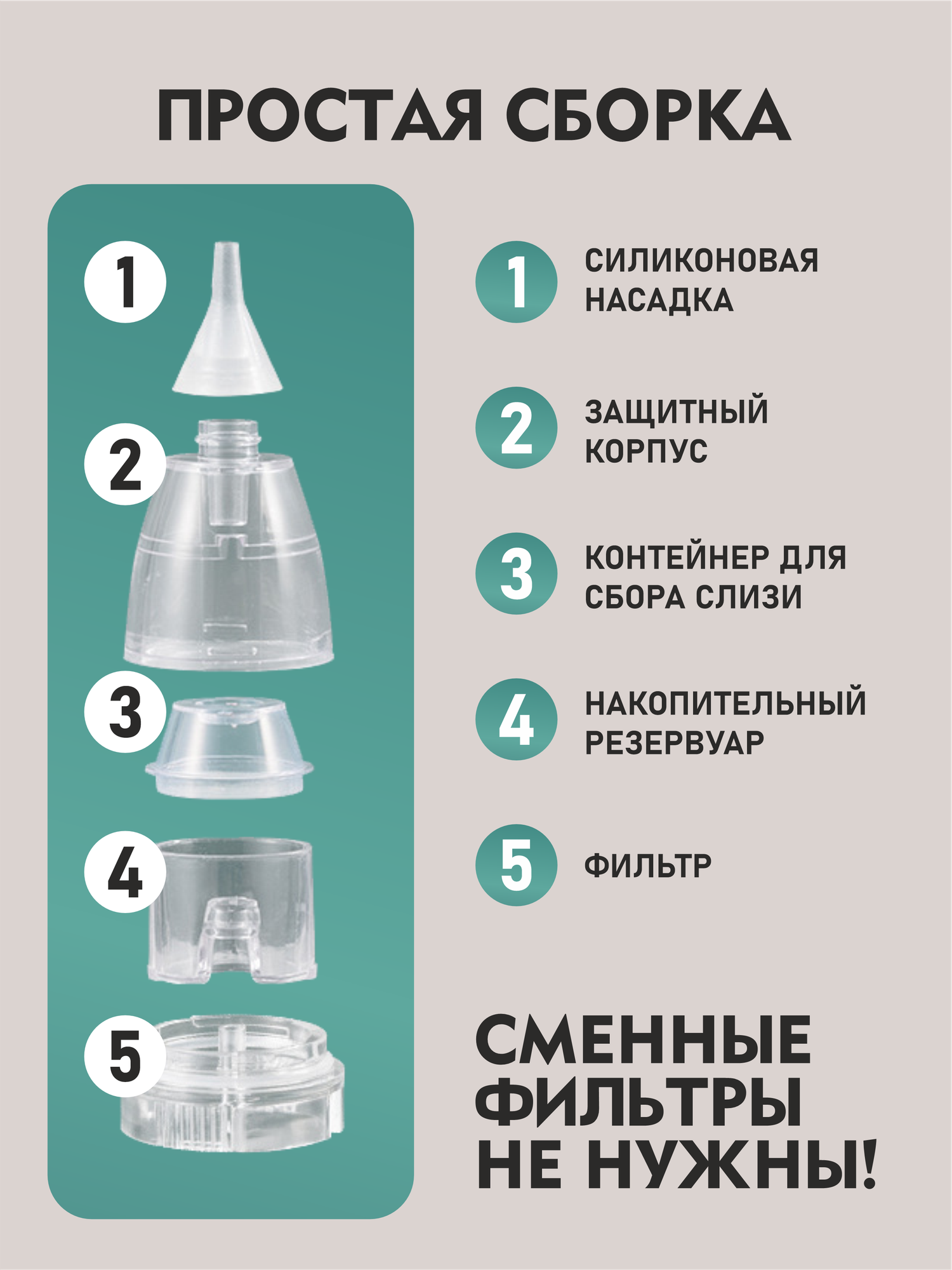 ПРОСТАЯ СБОРКА

1

2

3

4

5

1 СИЛИКОНОВАЯ НАСАДКА

2 ЗАЩИТНЫЙ КОРПУС

3 КОНТЕЙНЕР ДЛЯ СБОРА СЛИЗИ

4 НАКОПИТЕЛЬНЫЙ РЕЗЕРВУАР

5 ФИЛЬТР

СМЕННЫЕ ФИЛЬТРЫ НЕ НУЖНЫ!