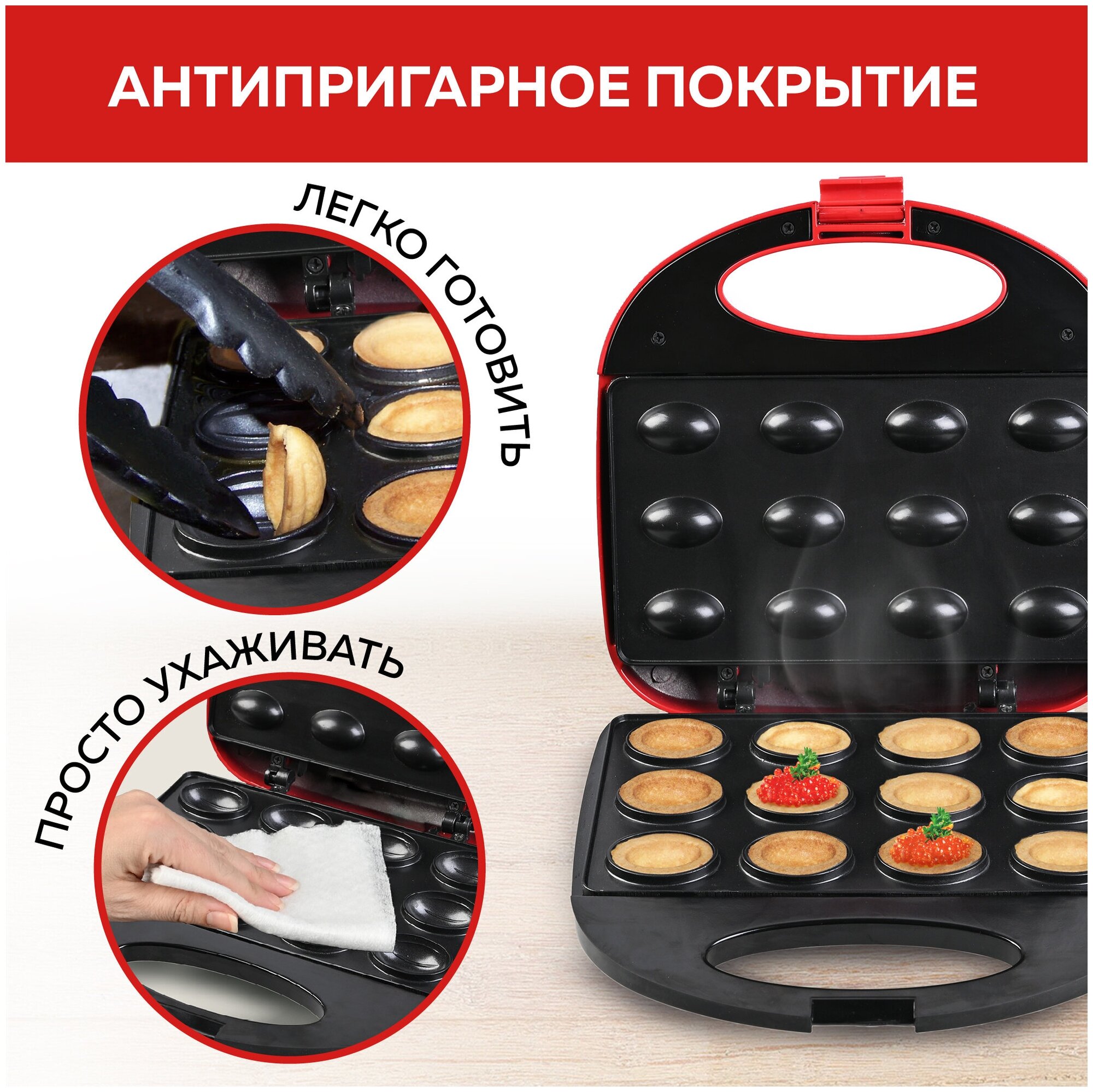 АНТИПРИГАРНОЕ ПОКРЫТИЕ

ЛЕГКО ГОТОВИТЬ

ПРОСТО УХАЖИВАТЬ