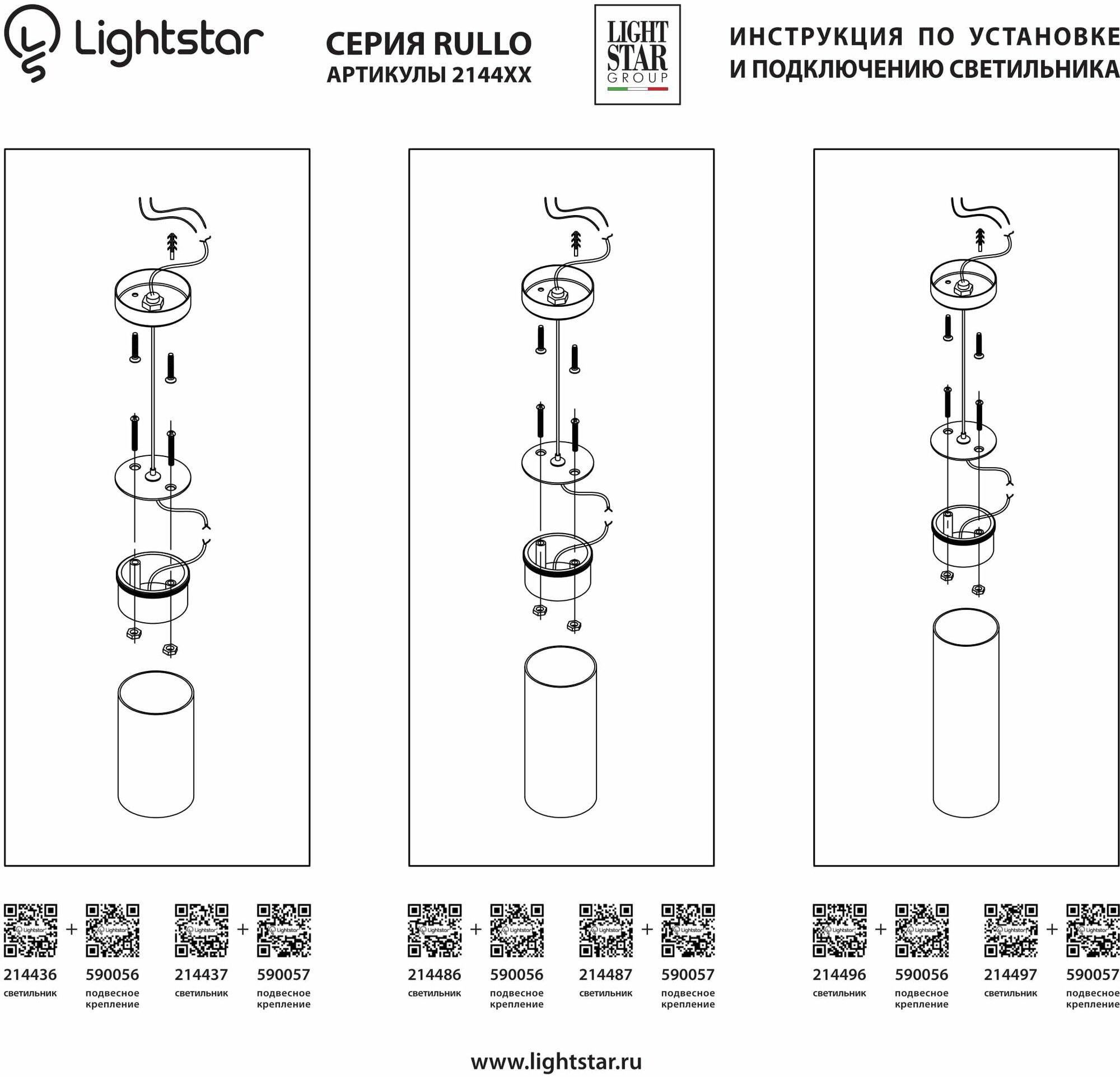 Lightstar

СЕРИЯ RULLO
АРТИКУЛЫ 2144XX

LIGHT STAR GROUP

ИНСТРУКЦИЯ ПО УСТАНОВКЕ И ПОДКЛЮЧЕНИЮ СВЕТИЛЬНИКА

Lightstar + Lightstar Lightstar + Lightstar

214436 светильник
590056 подвесное крепление
214437 светильник
590057 подвесное крепление

Lightstar + Lightstar Lightstar + Lightstar

214486 светильник
590056 подвесное крепление
214487 светильник
590057 подвесное крепление

Lightstar + Lightstar Lightstar + Lightstar

214496 светильник
590056 подвесное крепление
214497 светильник
590057 подвесное крепление

www.lightstar.ru