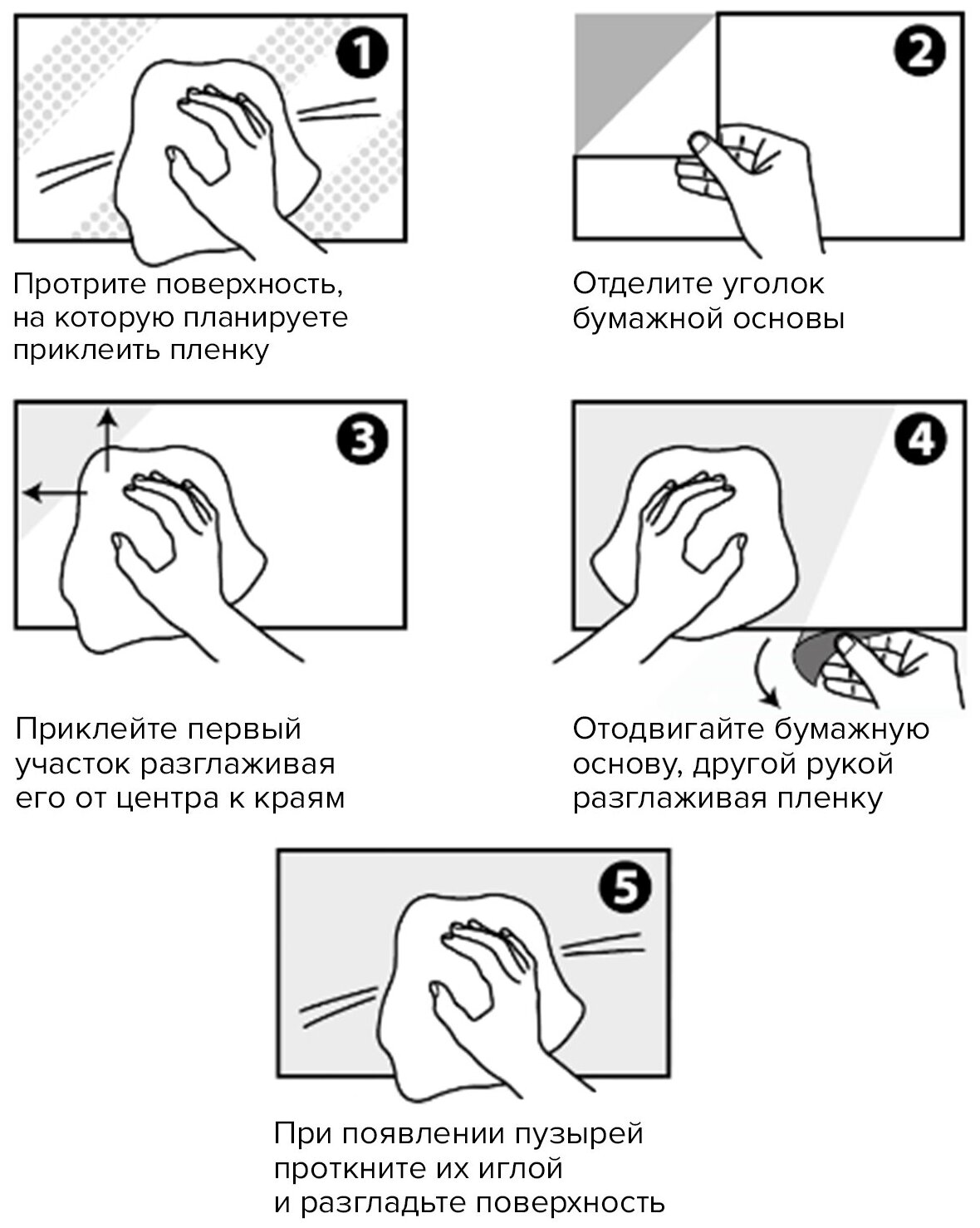 1

Протрите поверхность, на которую планируете приклеить пленку

2

Отделите уголок бумажной основы

3

Приклейте первый участок разглаживая его от центра к краям

4

Отодвигайте бумажную основу, другой рукой разглаживая пленку

5

При появлении пузырей проткните их иглой и разгладьте поверхность