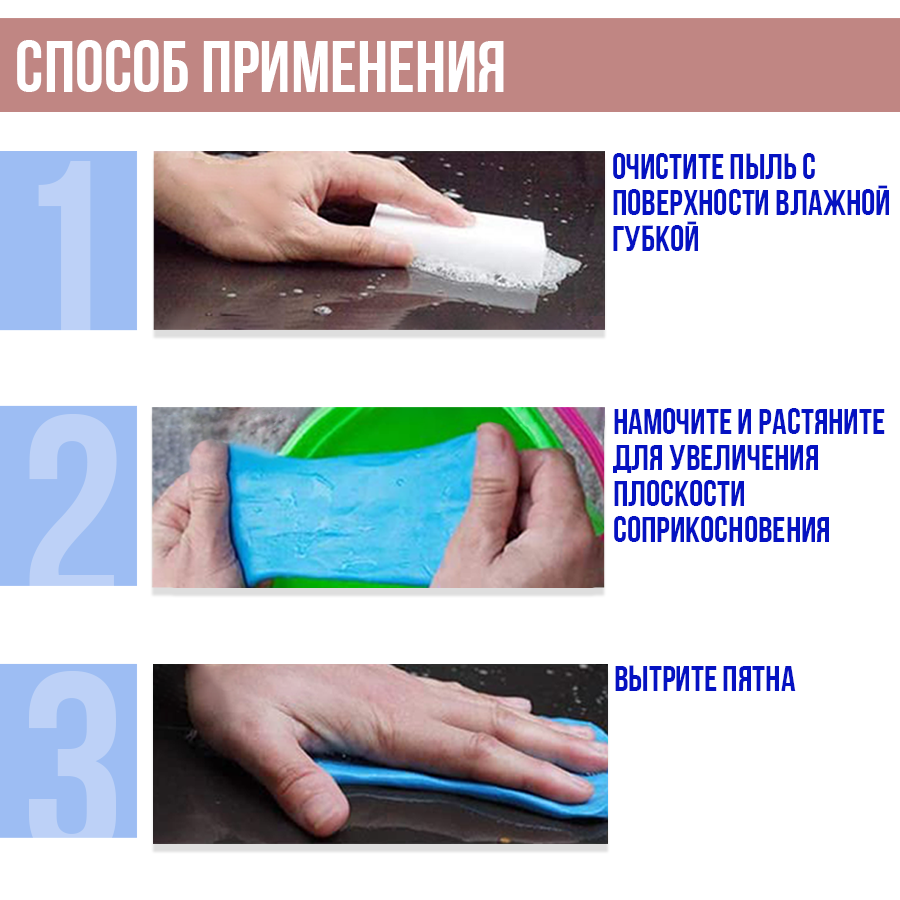 СПОСОБ ПРИМЕНЕНИЯ

1

ОЧИСТИТЕ ПЫЛЬ С ПОВЕРХНОСТИ ВЛАЖНОЙ ГУБКОЙ

2

НАМОЧИТЕ И РАСТЯНИТЕ ДЛЯ УВЕЛИЧЕНИЯ ПЛОСКОСТИ СОПРИКОСНОВЕНИЯ

3

ВЫТРИТЕ ПЯТНА