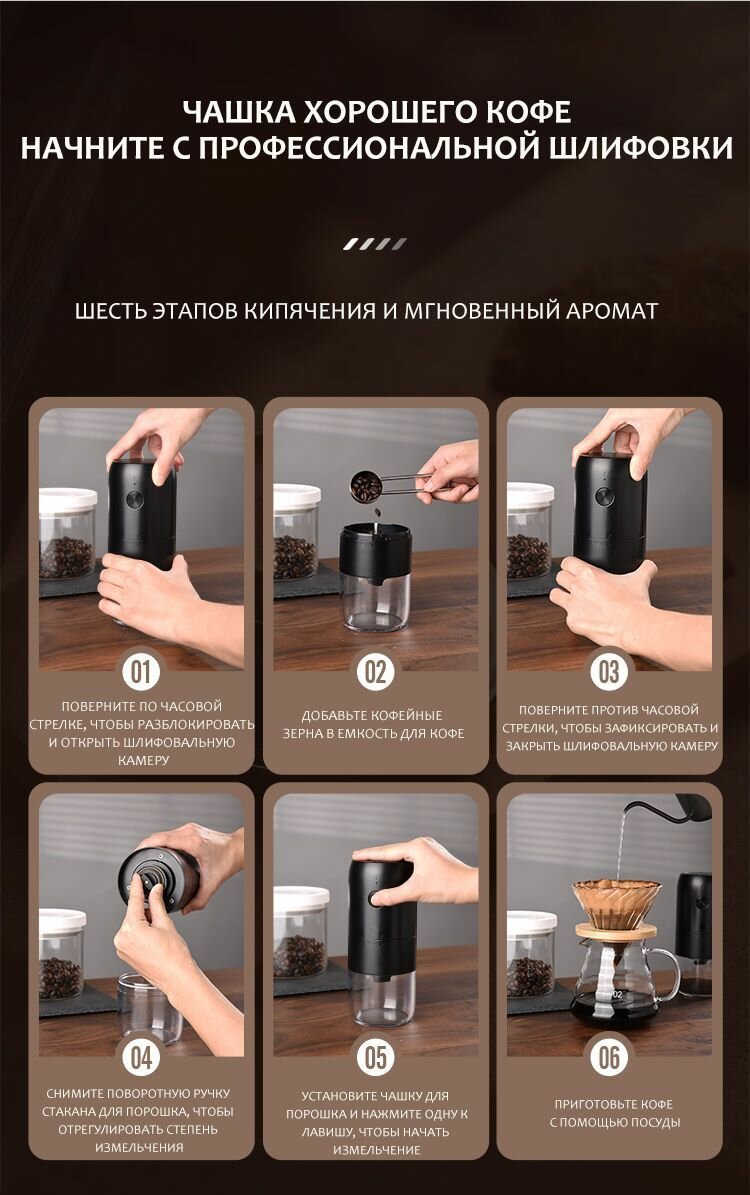 ЧАШКА ХОРОШЕГО КОФЕ
НАЧНИТЕ С ПРОФЕССИОНАЛЬНОЙ ШЛИФОВКИ

ШЕСТЬ ЭТАПОВ КИПЯЧЕНИЯ И МГНОВЕННЫЙ АРОМАТ

01

ПОВЕРНИТЕ ПО ЧАСОВОЙ СТРЕЛКЕ, ЧТОБЫ РАЗБЛОКИРОВАТЬ И ОТКРЫТЬ ШЛИФОВАЛЬНУЮ КАМЕРУ

02

ДОБАВЬТЕ КОФЕЙНЫЕ ЗЕРНА В ЕМКОСТЬ ДЛЯ КОФЕ

03

ПОВЕРНИТЕ ПРОТИВ ЧАСОВОЙ СТРЕЛКИ, ЧТОБЫ ЗАФИКСИРОВАТЬ И ЗАКРЫТЬ ШЛИФОВАЛЬНУЮ КАМЕРУ

04

СНИМИТЕ ПОВОРОТНУЮ РУЧКУ СТАКАНА ДЛЯ ПОРОШКА, ЧТОБЫ ОТРЕГУЛИРОВАТЬ СТЕПЕНЬ ИЗМЕЛЬЧЕНИЯ

05

УСТАНОВИТЕ ЧАШКУ ДЛЯ ПОРОШКА И НАЖМИТЕ ОДНУ К ЛАВИШУ, ЧТОБЫ НАЧАТЬ ИЗМЕЛЬЧЕНИЕ

06

ПРИГОТОВЬТЕ КОФЕ С ПОМОЩЬЮ ПОСУДЫ