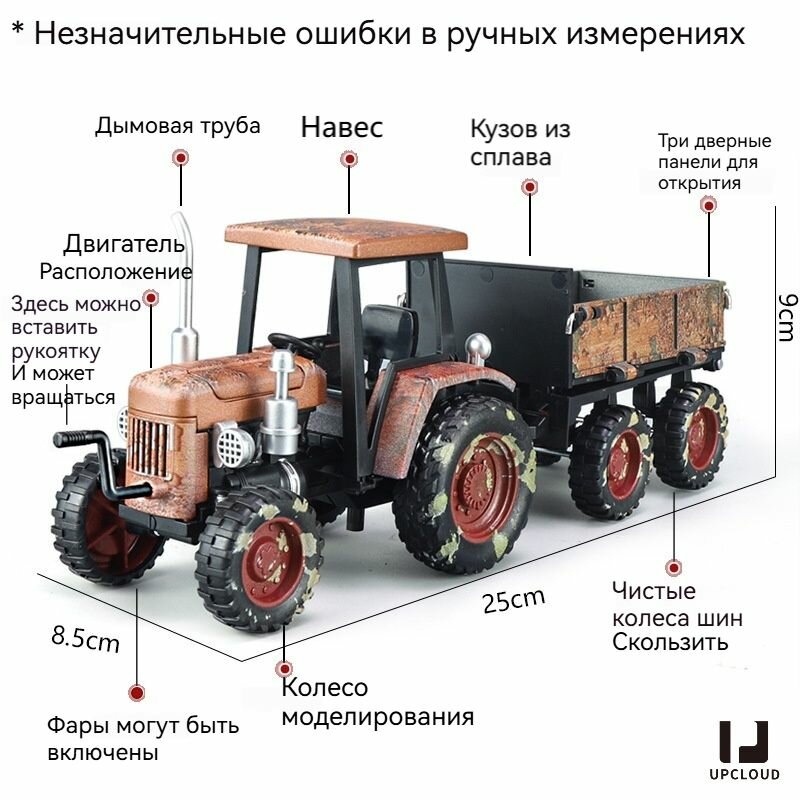 * Незначительные ошибки в ручных измерениях

Дымовая труба

Навес

Кузов из сплава

Три дверные панели для открытия

Двигатель Расположение

Здесь можно вставить рукоятку И может вращаться

9cm

25cm

8.5cm

Чистые колеса шин Скользить

Колесо моделирования

Фары могут быть включены

UPCLOUD