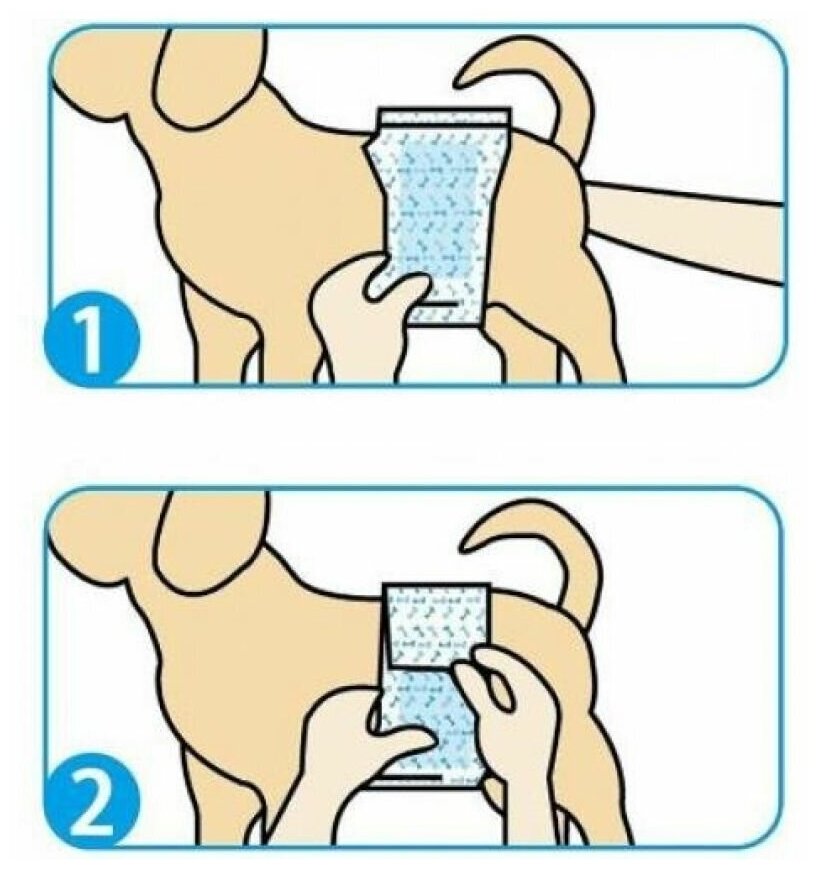 1

2